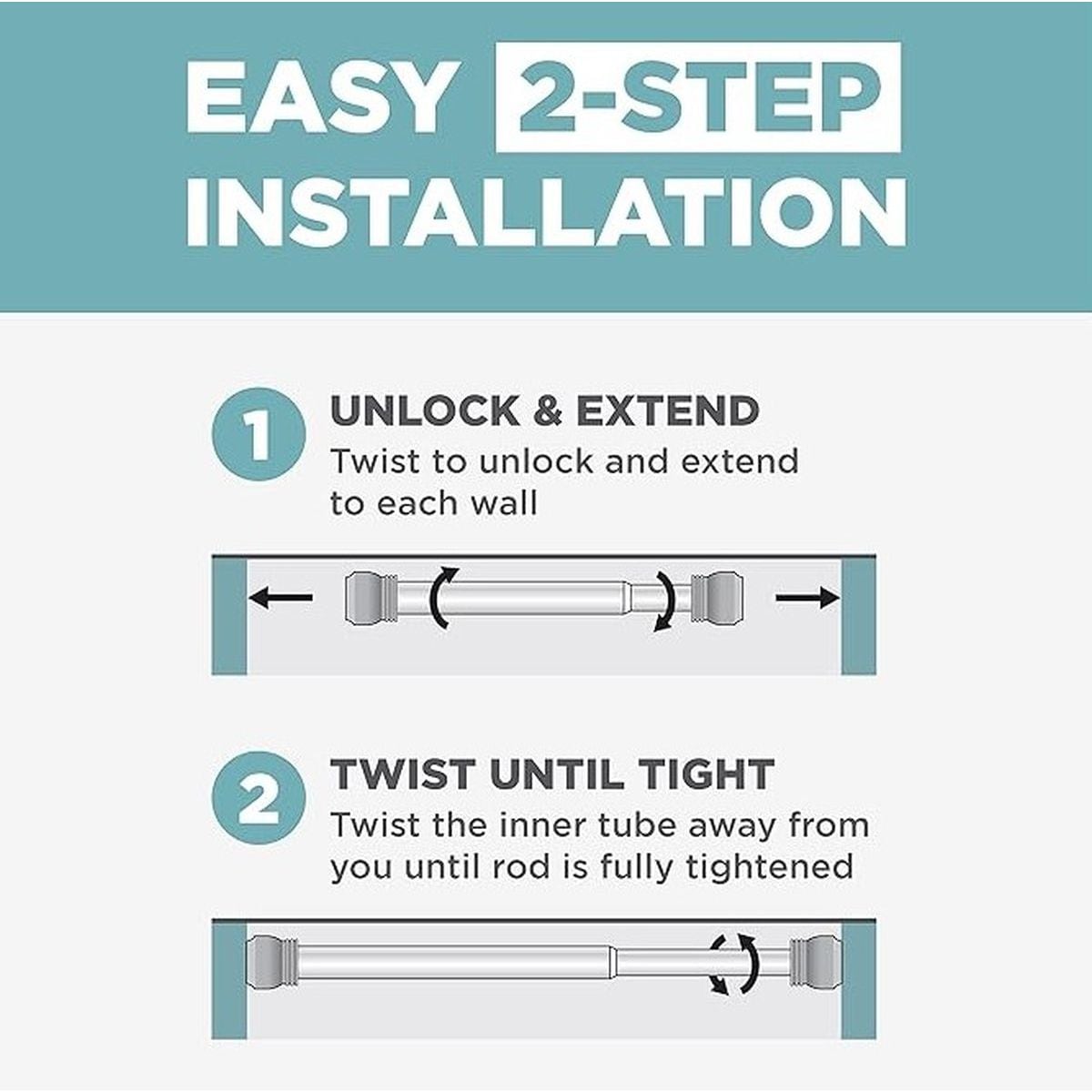 EASY 2-STEP INSTALLATION

1 UNLOCK & EXTEND
Twist to unlock and extend to each wall

2 TWIST UNTIL TIGHT
Twist the inner tube away from you until rod is fully tightened