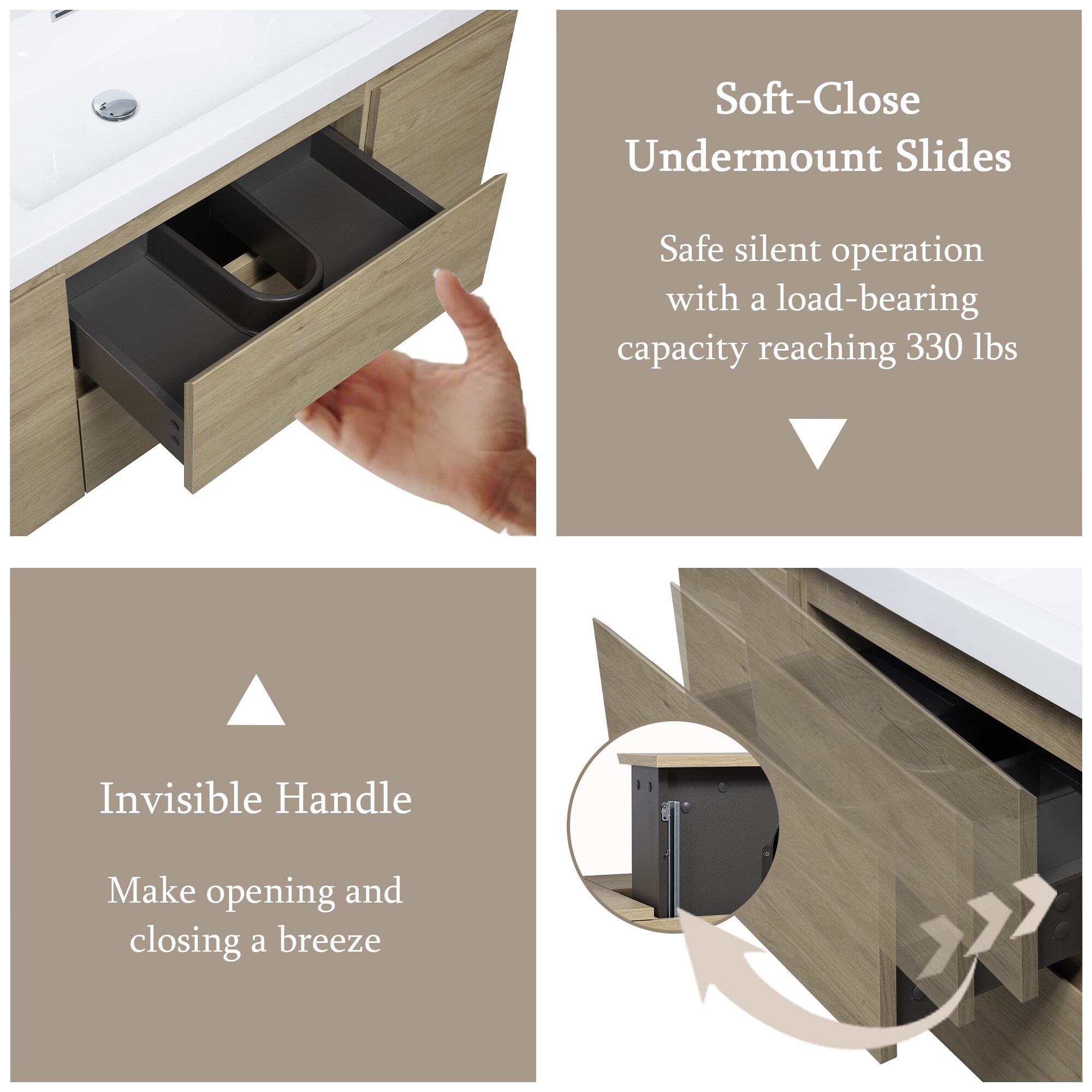 Soft-Close Undermount Slides

Safe silent operation with a load-bearing capacity reaching 330 lbs

Invisible Handle

Make opening and closing a breeze