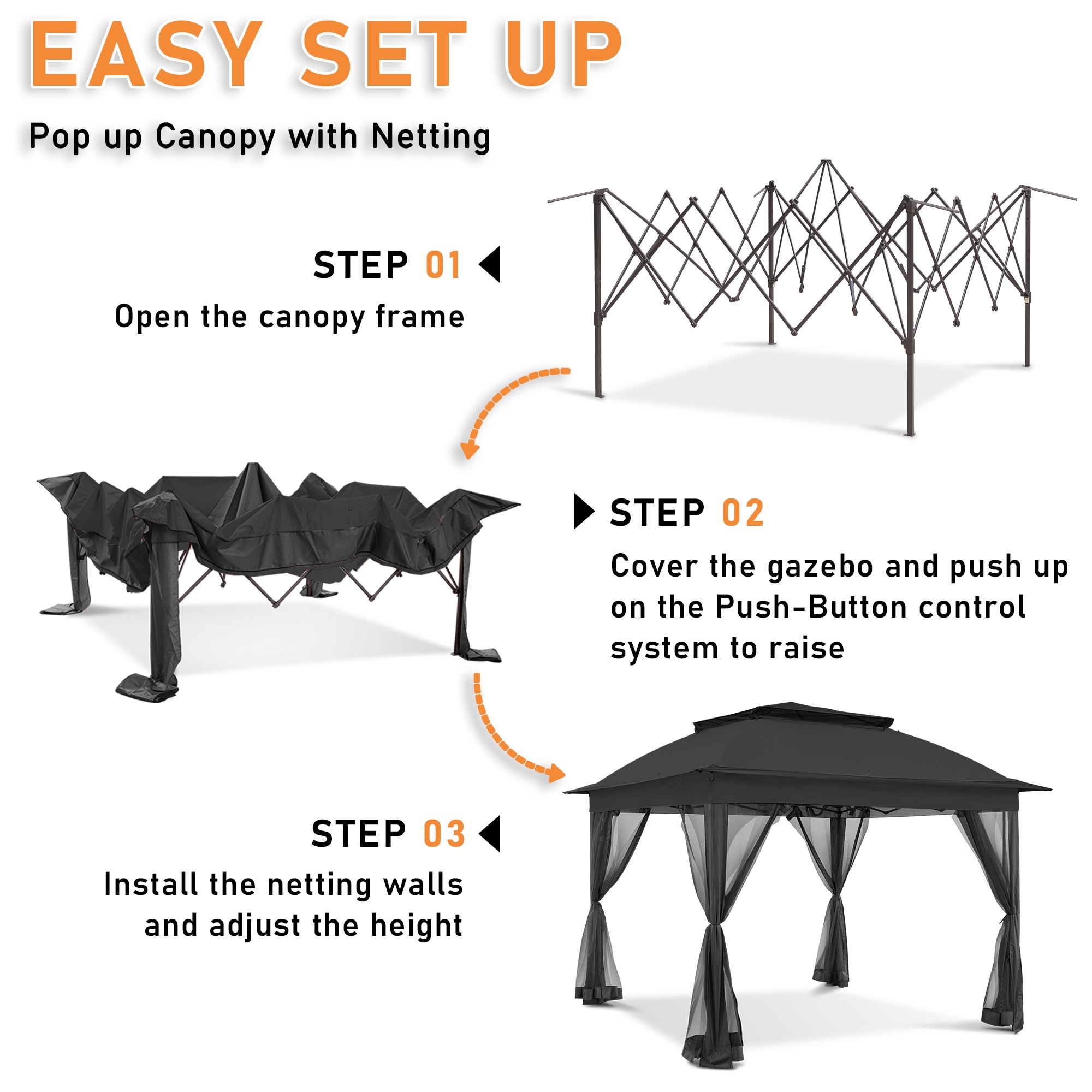 EASY SET UP

Pop up Canopy with Netting

STEP 01

Open the canopy frame

STEP 02

Cover the gazebo and push up on the Push-Button control system to raise

STEP 03

Install the netting walls and adjust the height