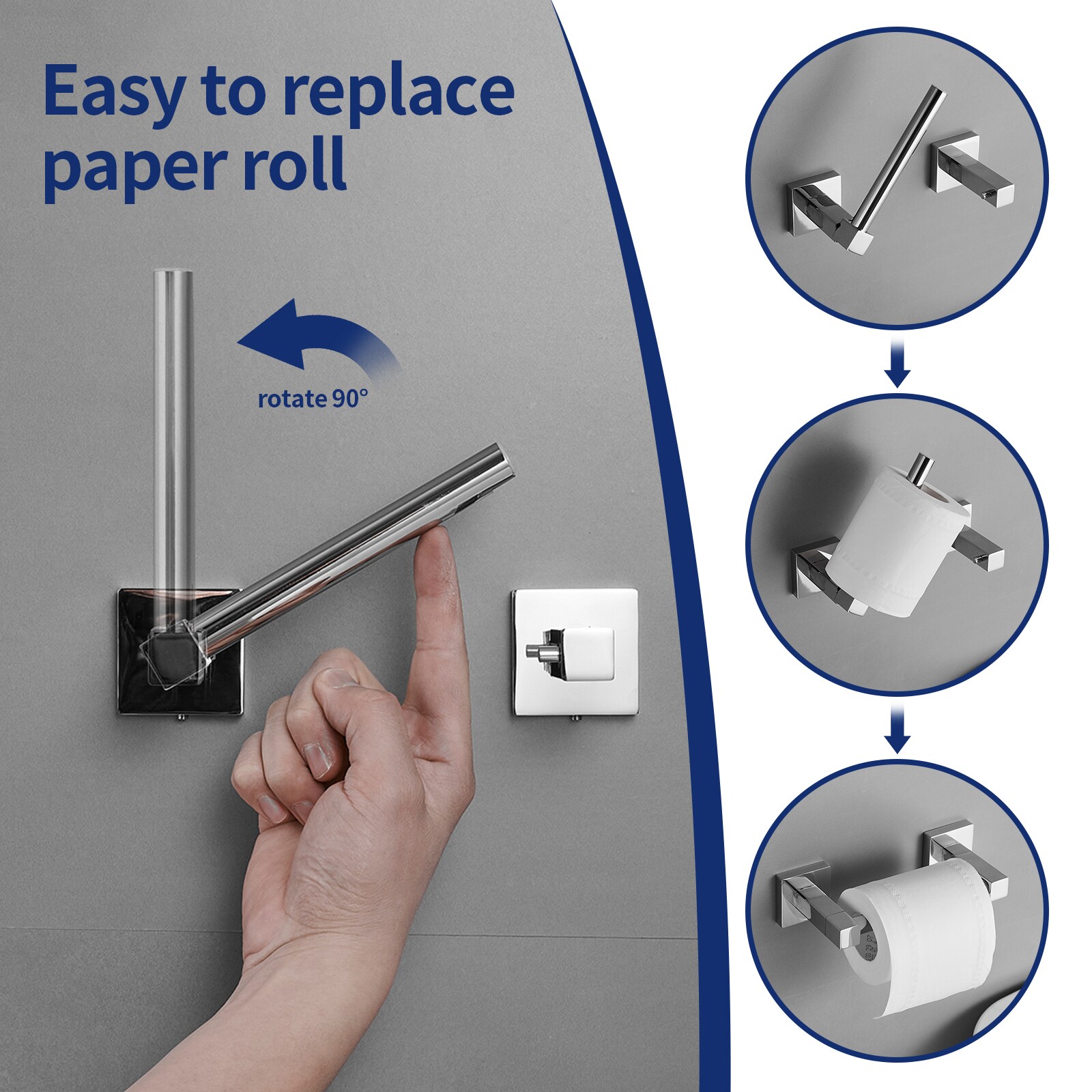 Easy to replace paper roll

rotate 90°