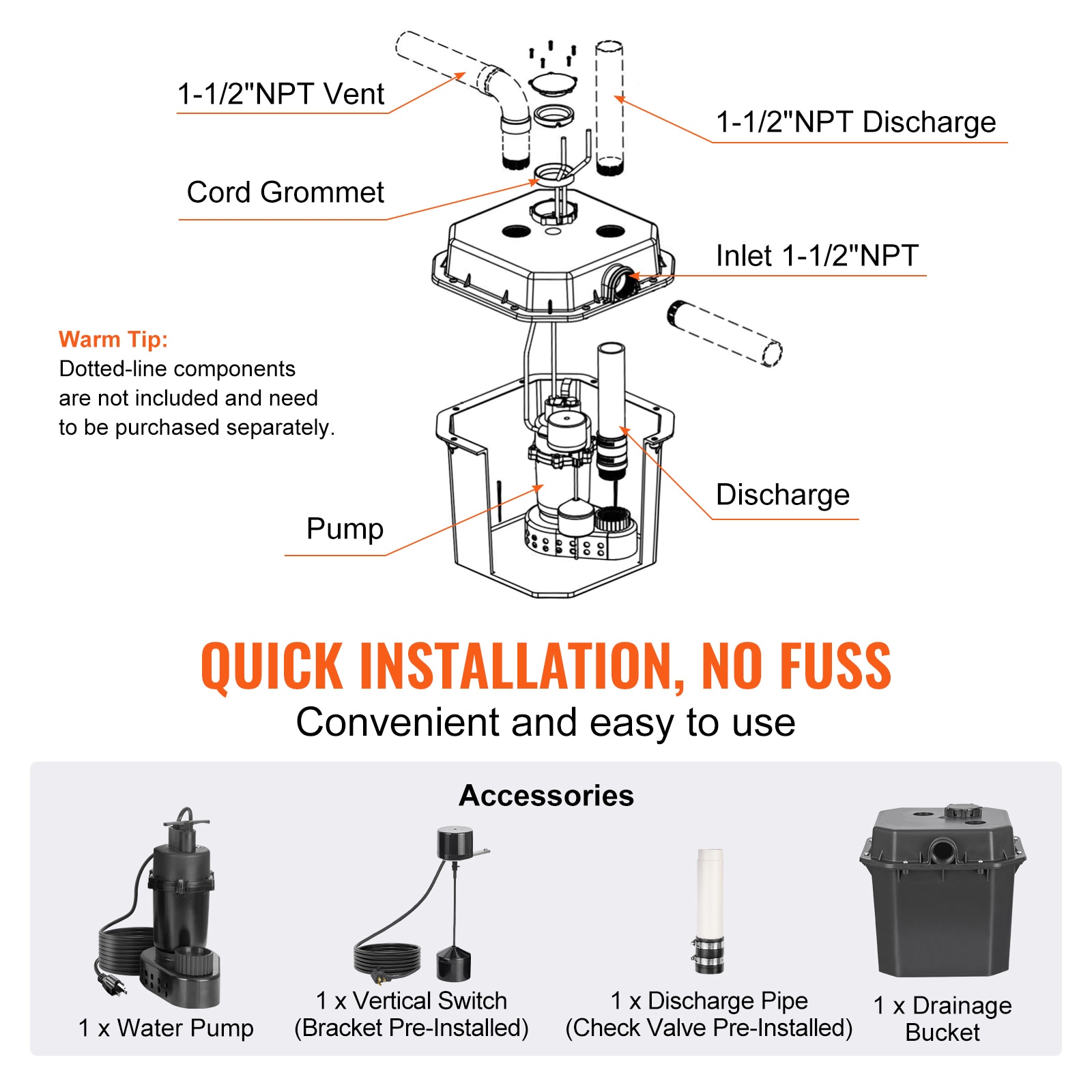 1-1/2"NPT Vent

1-1/2"NPT Discharge

Cord Grommet

Inlet 1-1/2"NPT

Warm Tip:
Dotted-line components are not included and need to be purchased separately.

Discharge

Pump

QUICK INSTALLATION, NO FUSS
Convenient and easy to use

Accessories

1 x Water Pump

1 x Vertical Switch (Bracket Pre-Installed)

1 x Discharge Pipe (Check Valve Pre-Installed)

1 x Drainage Bucket