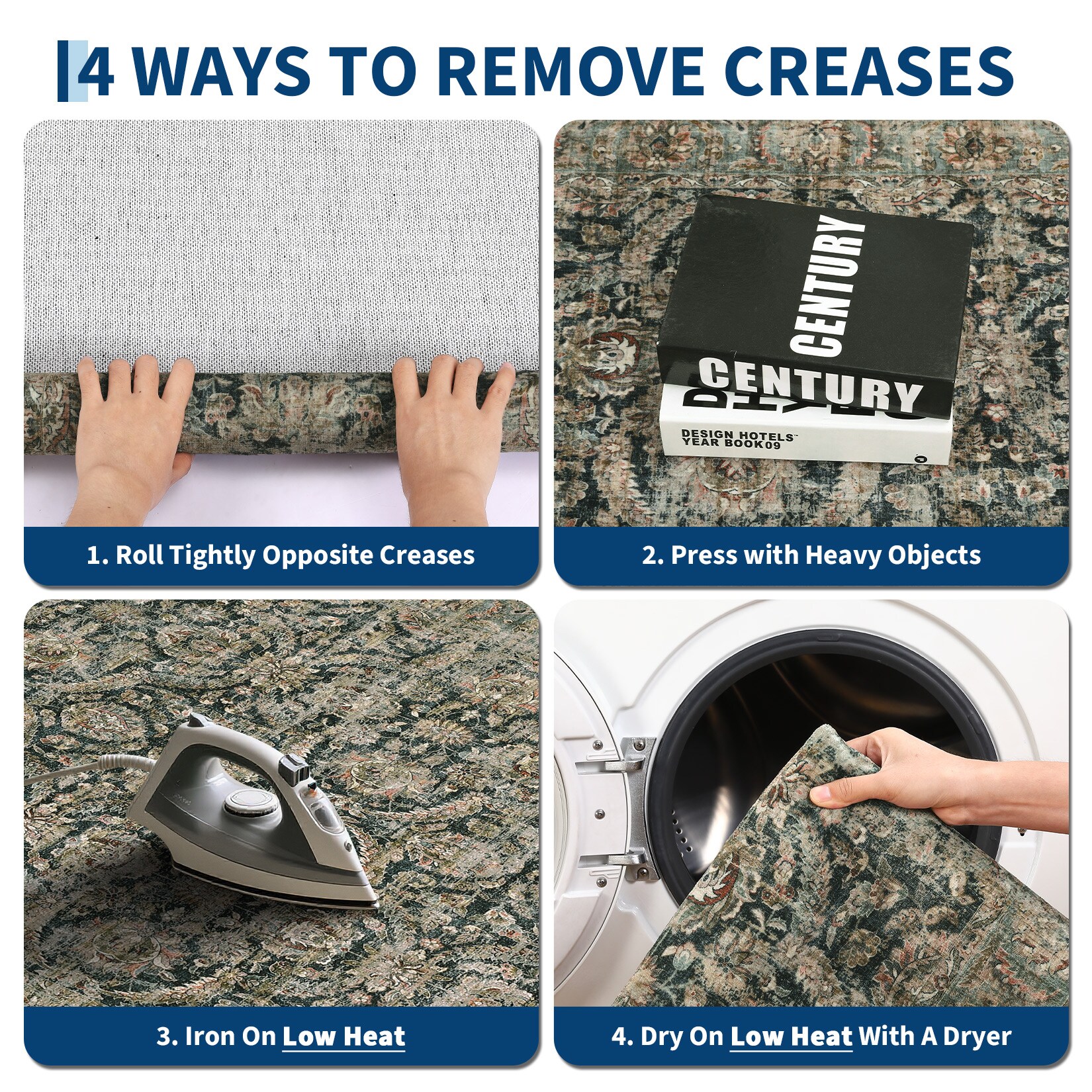 4 WAYS TO REMOVE CREASES

1. Roll Tightly Opposite Creases

CENTURY

CENTURY

DESIGN HOTELS™ YEAR BOOK09

2. Press with Heavy Objects

3. Iron On Low Heat

4. Dry On Low Heat With A Dryer