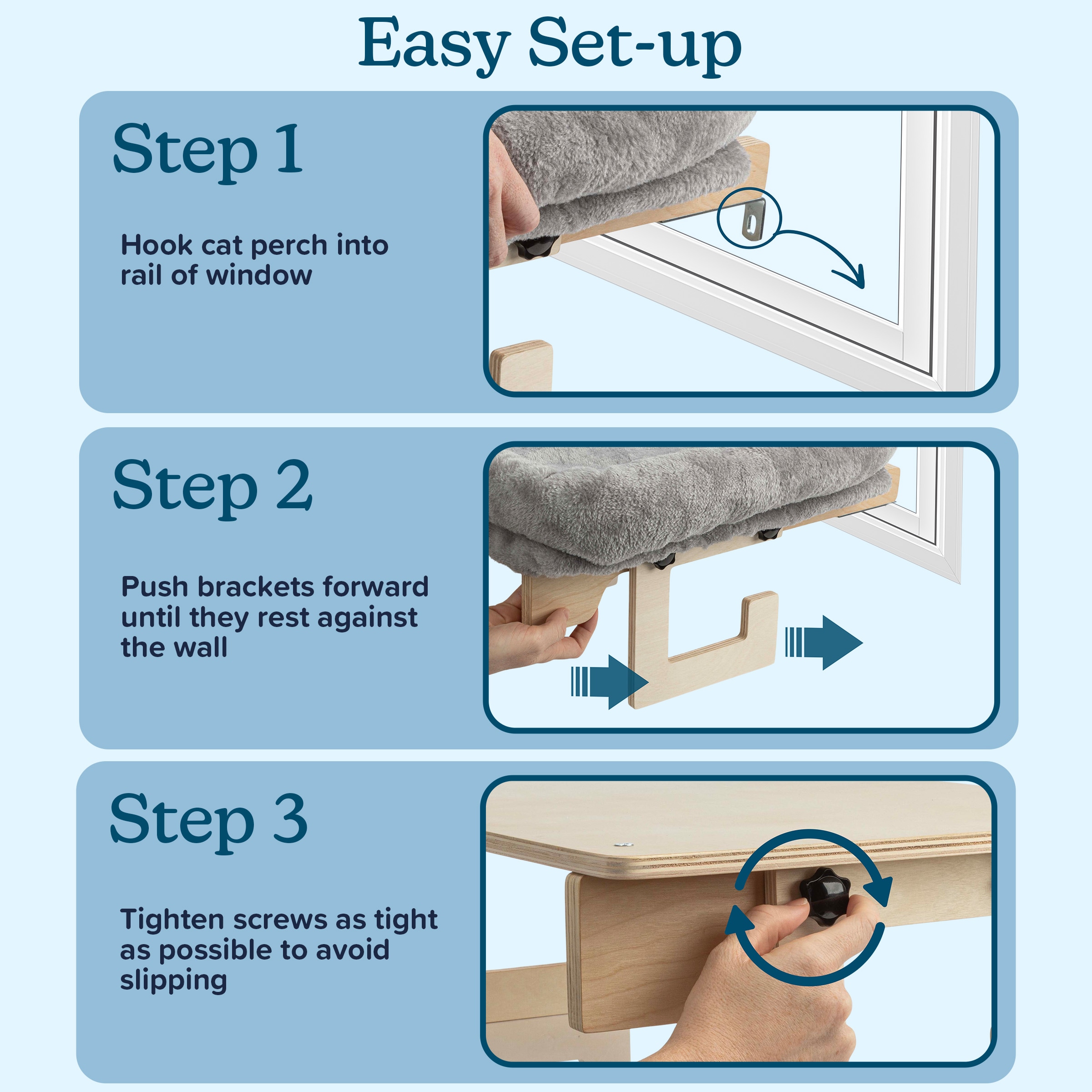 Easy Set-up

Step 1

Hook cat perch into rail of window

Step 2

Push brackets forward until they rest against the wall

Step 3

Tighten screws as tight as possible to avoid slipping