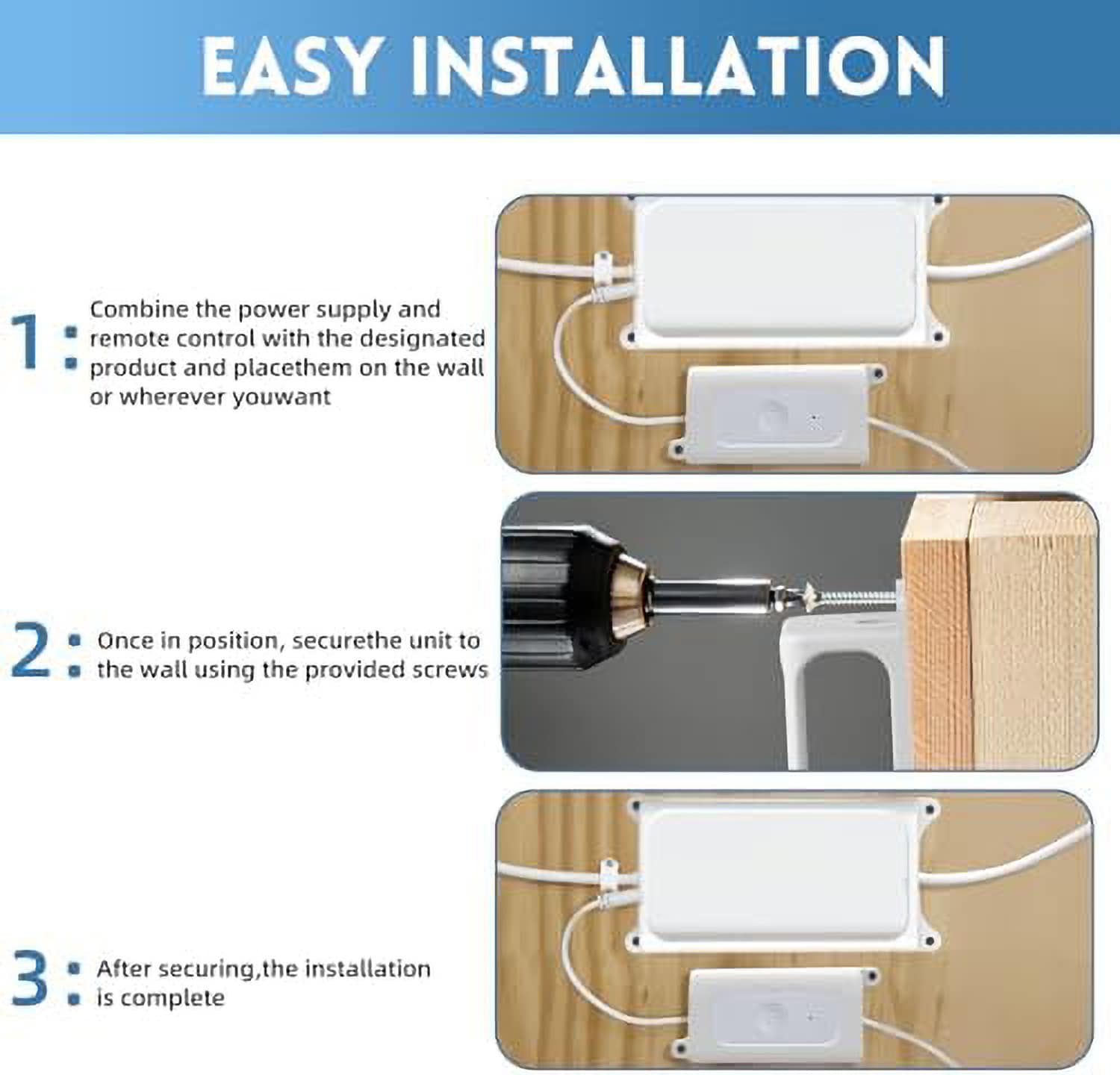 EASY INSTALLATION

1: Combine the power supply and remote control with the designated product and placethem on the wall or wherever youwant

2: Once in position, securethe unit to the wall using the provided screws

3: After securing,the installation is complete