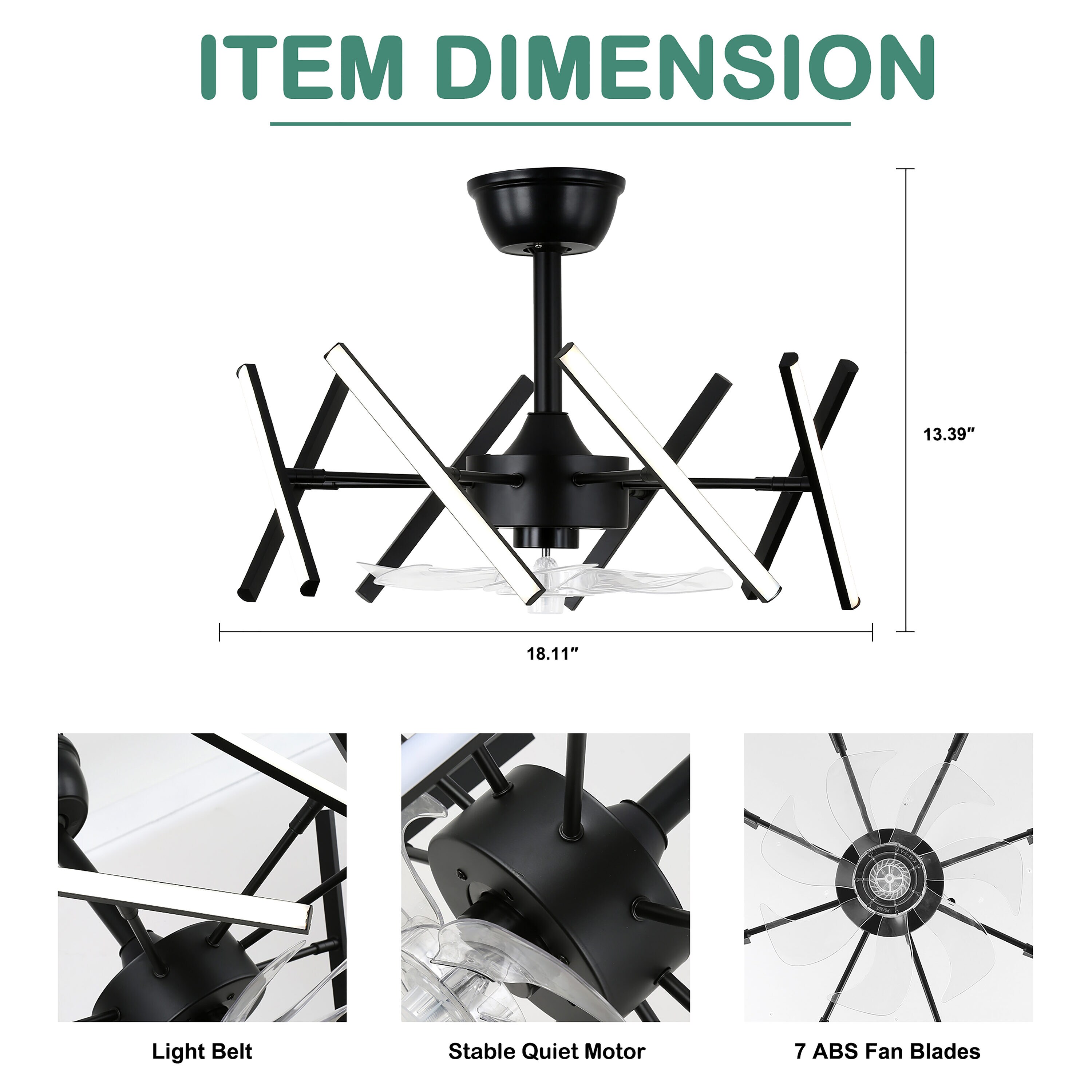 ITEM DIMENSION

13.39"

18.11"

Light Belt

Stable Quiet Motor

7 ABS Fan Blades