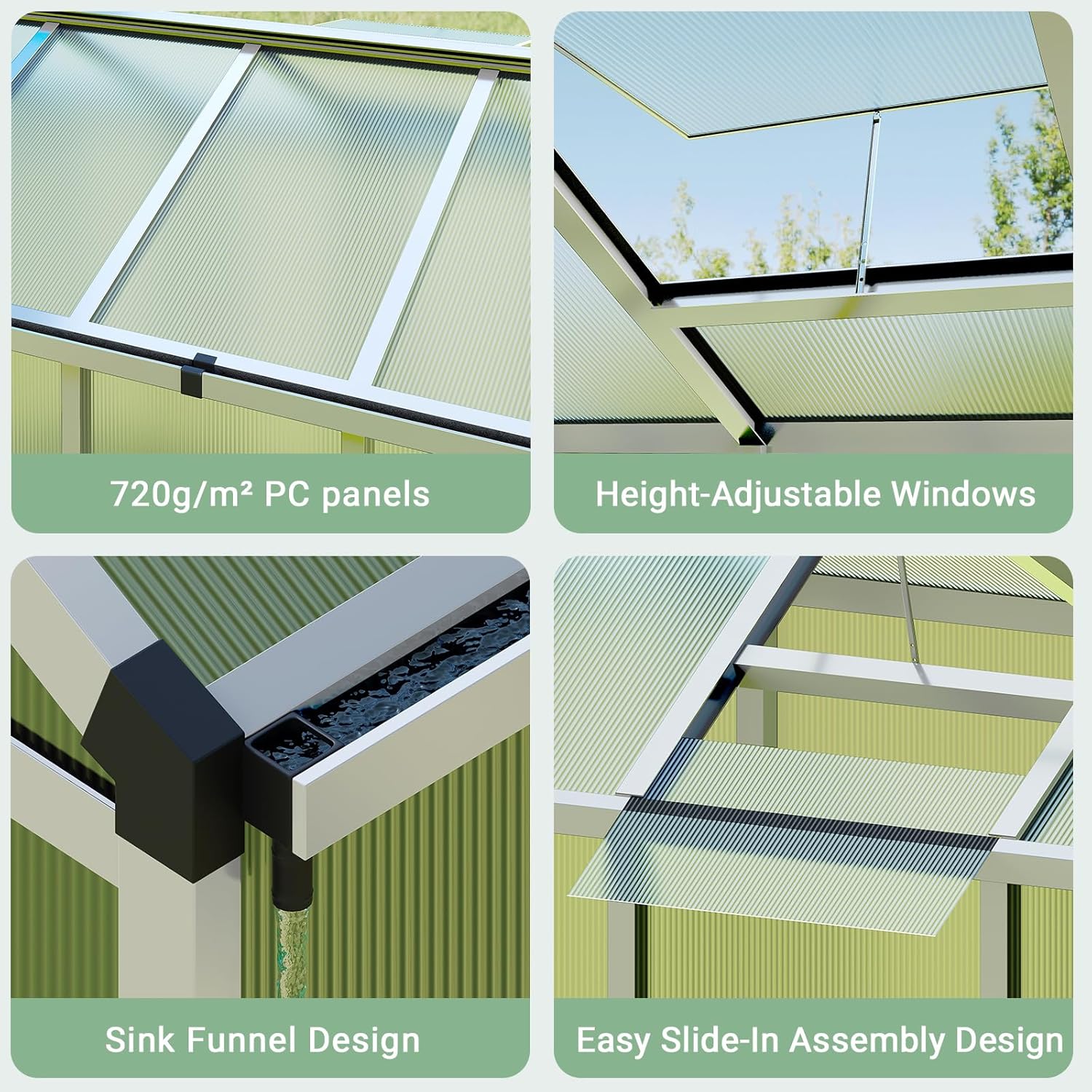 720g/m² PC panels

Height-Adjustable Windows

Sink Funnel Design

Easy Slide-In Assembly Design