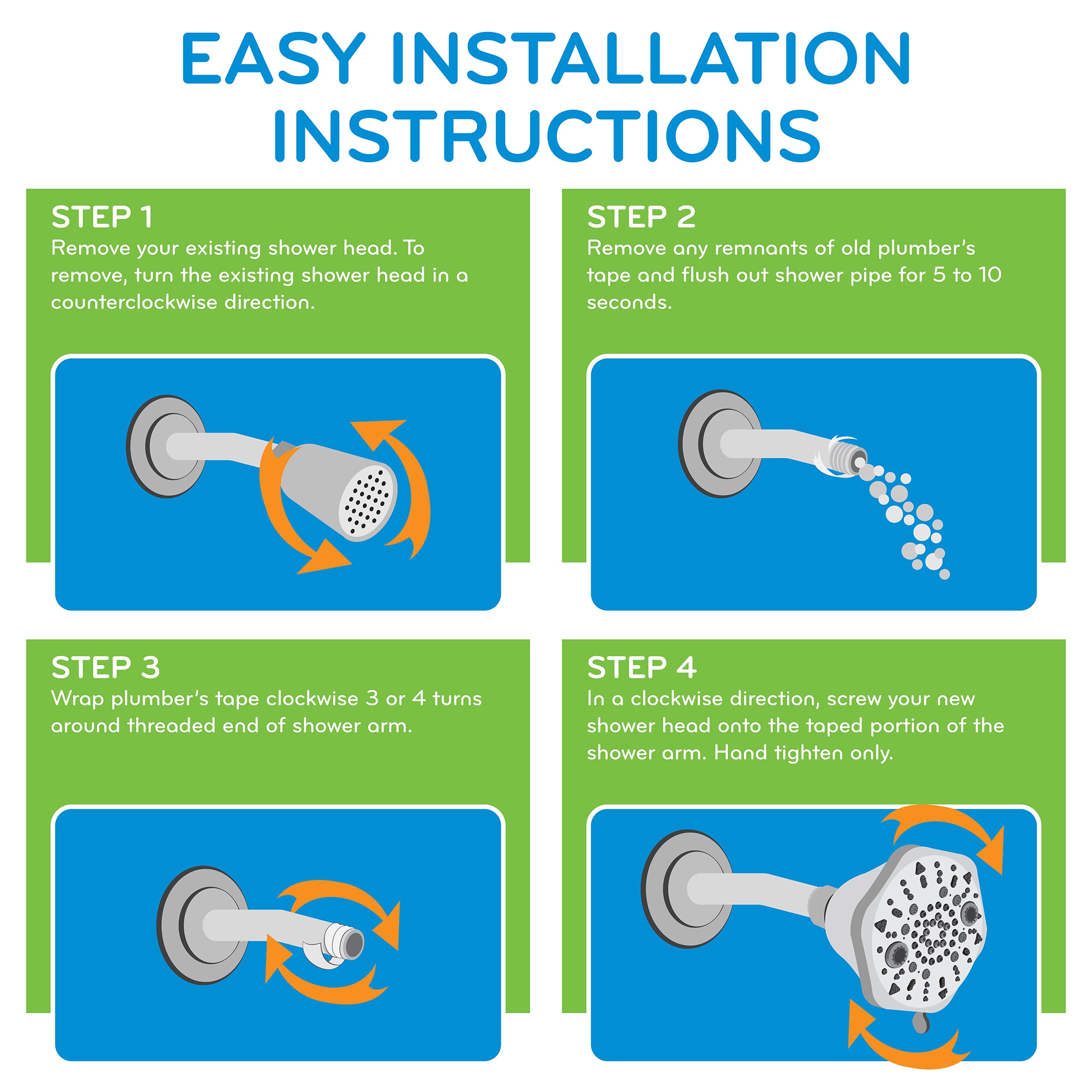 EASY INSTALLATION INSTRUCTIONS

STEP 1
Remove your existing shower head. To remove, turn the existing shower head in a counterclockwise direction.

STEP 2
Remove any remnants of old plumber's tape and flush out shower pipe for 5 to 10 seconds.

STEP 3
Wrap plumber's tape clockwise 3 or 4 turns around threaded end of shower arm.

STEP 4
In a clockwise direction, screw your new shower head onto the taped portion of the shower arm. Hand tighten only.