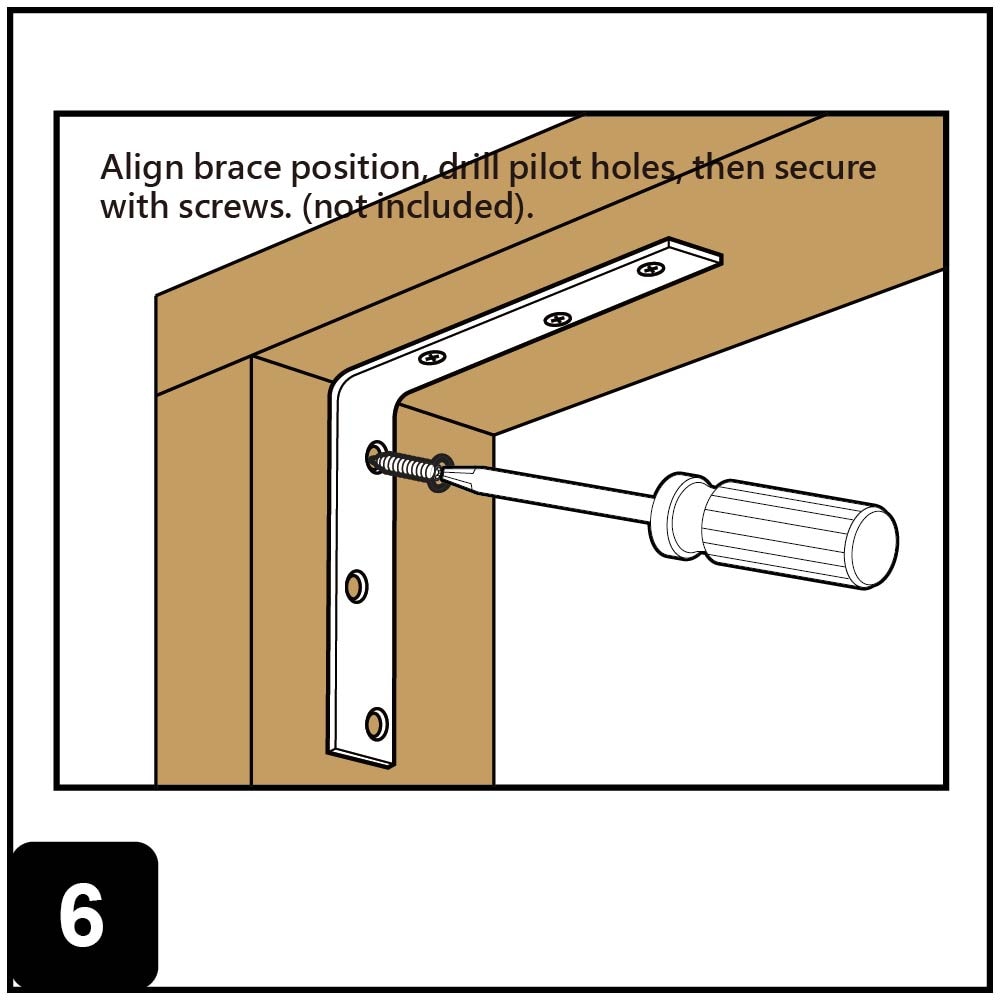 Align brace position, drill pilot holes, then secure with screws. (not included).

6