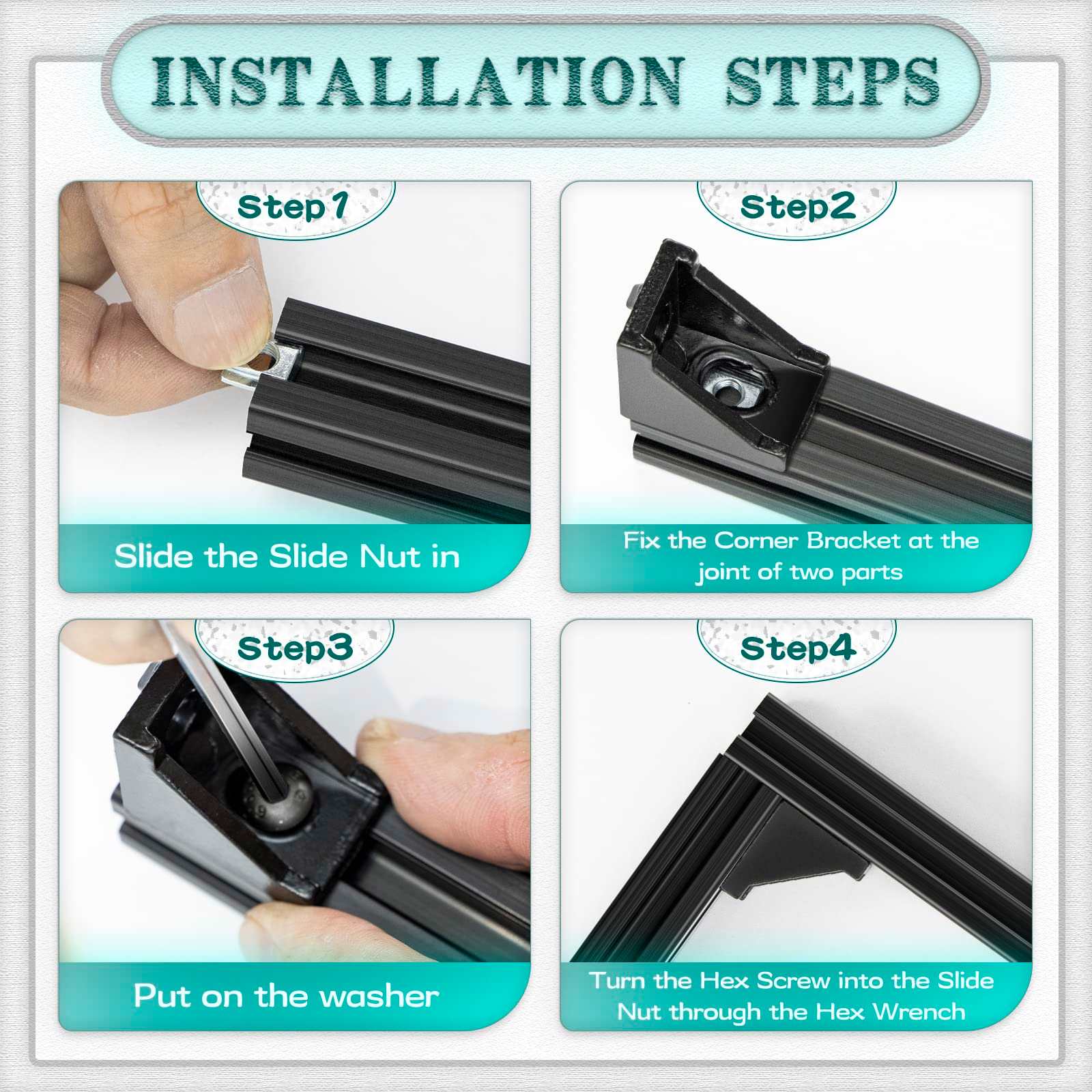 INSTALLATION STEPS

Step1

Slide the Slide Nut in

Step2

Fix the Corner Bracket at the joint of two parts

Step3

Put on the washer

Step4

Turn the Hex Screw into the Slide Nut through the Hex Wrench