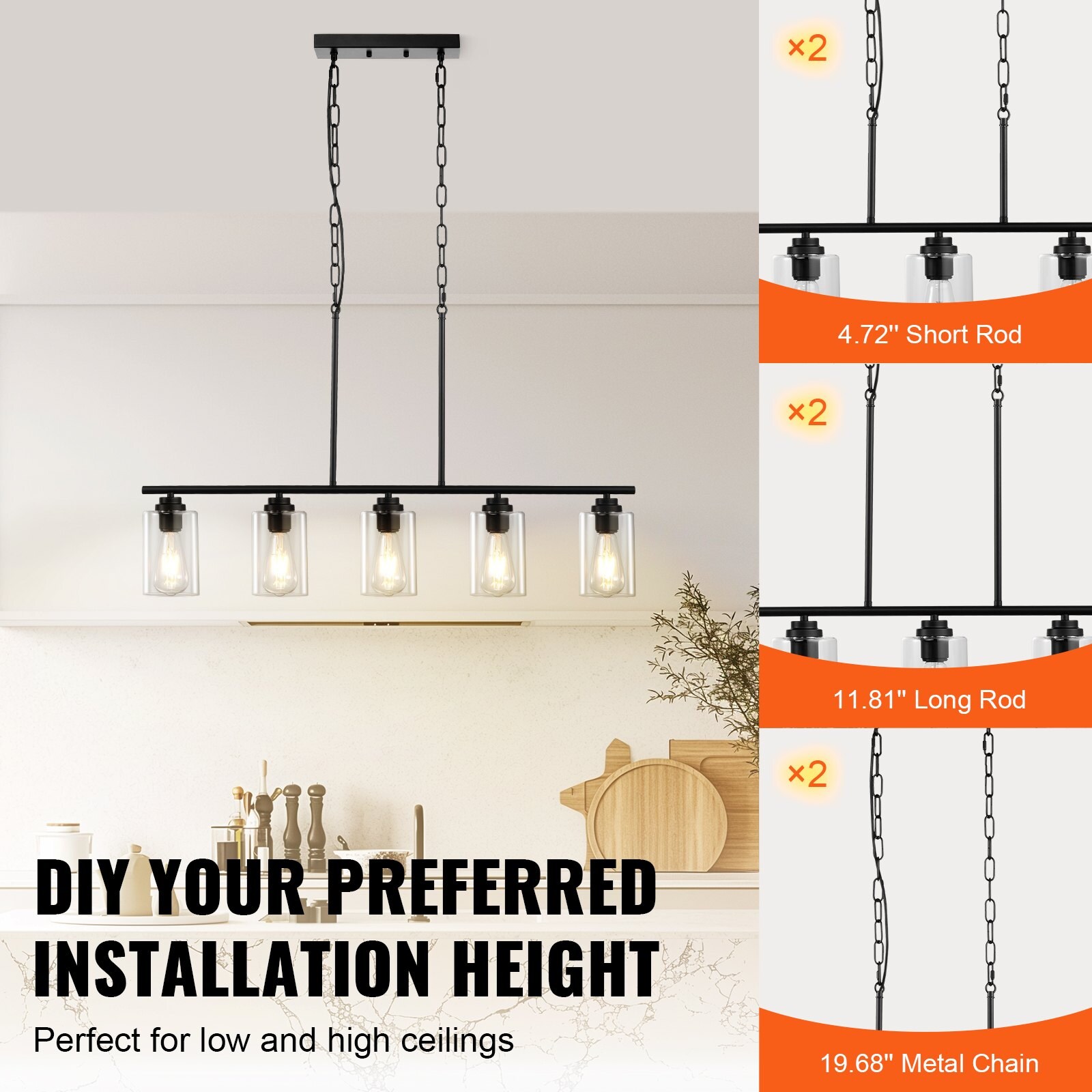 DIY YOUR PREFERRED INSTALLATION HEIGHT

Perfect for low and high ceilings

×2

4.72" Short Rod

×2

11.81" Long Rod

×2

19.68" Metal Chain