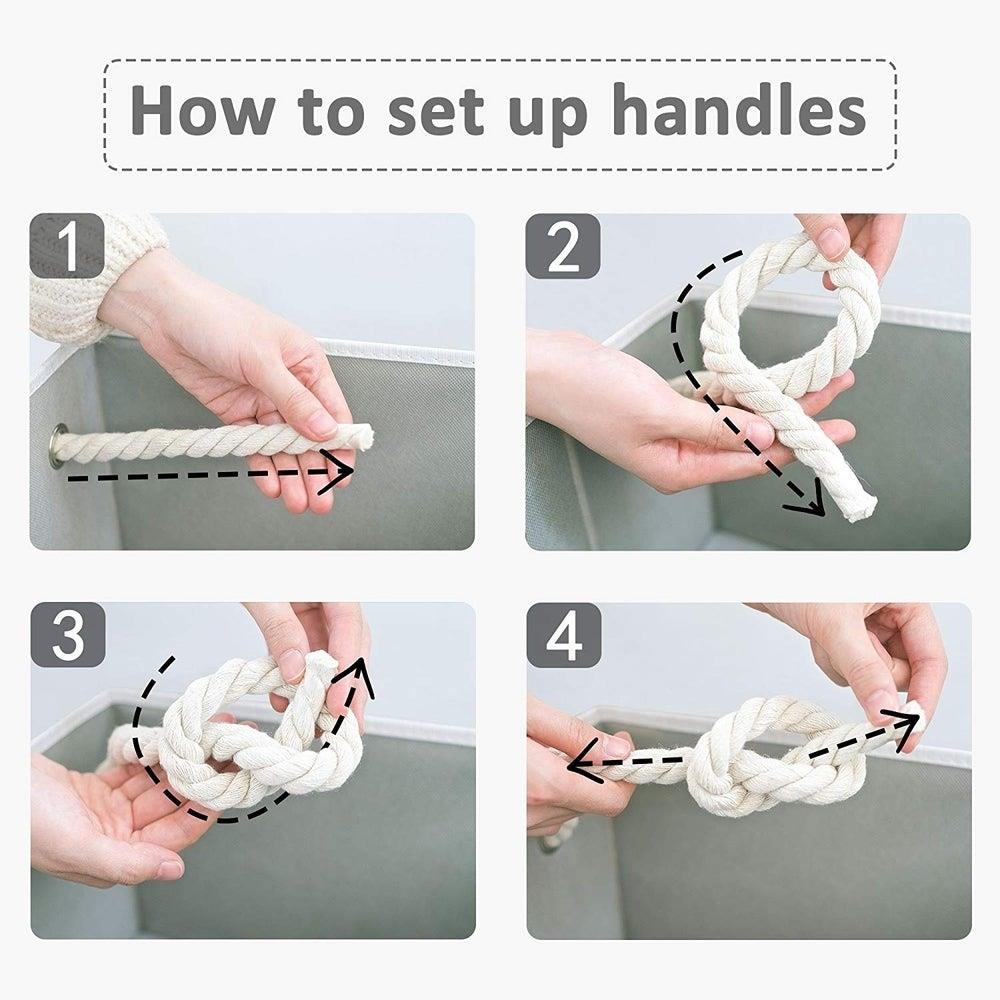 How to set up handles

1

2

3

4