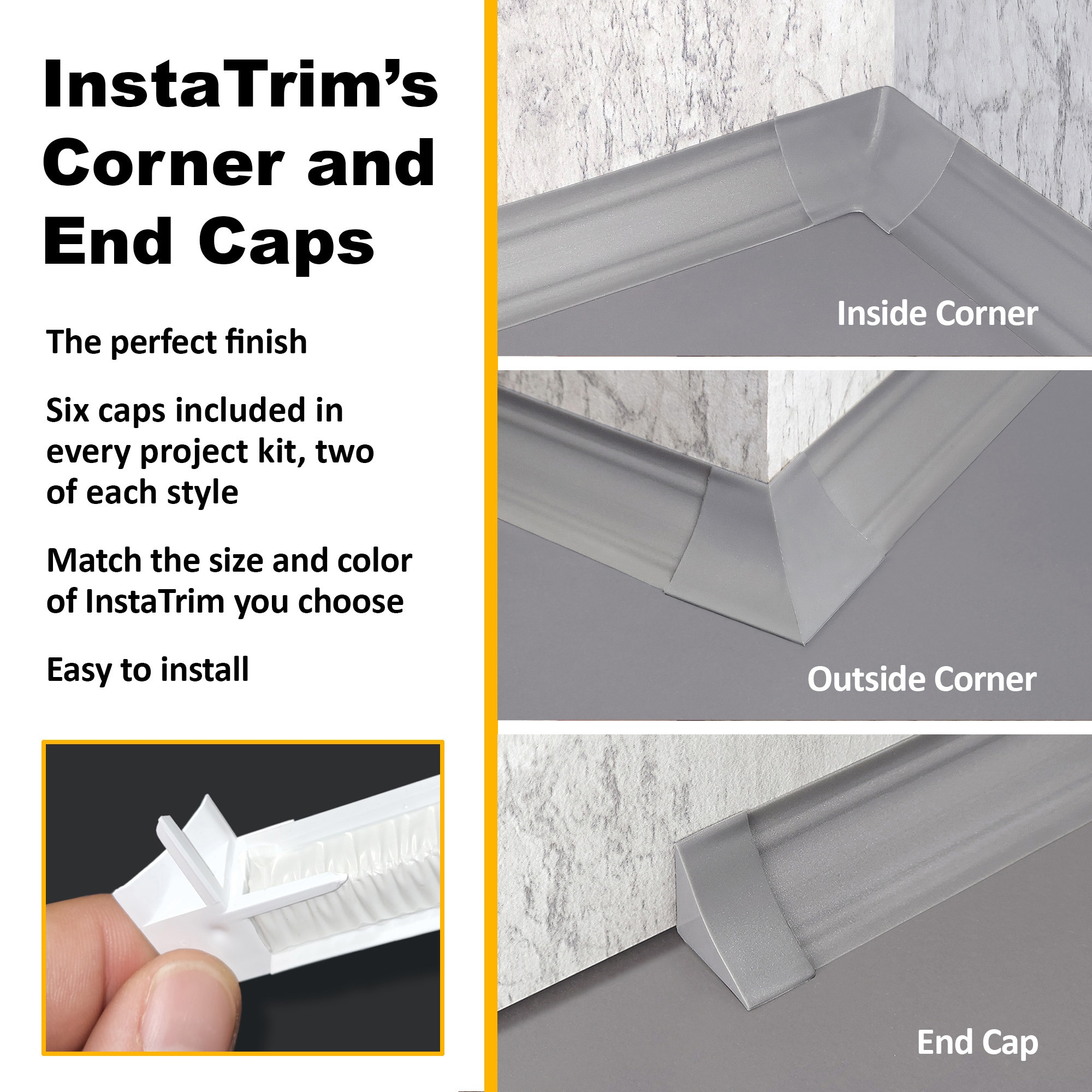 InstaTrim's Corner and End Caps

The perfect finish

Six caps included in every project kit, two of each style

Match the size and color of InstaTrim you choose

Easy to install

Inside Corner

Outside Corner

End Cap