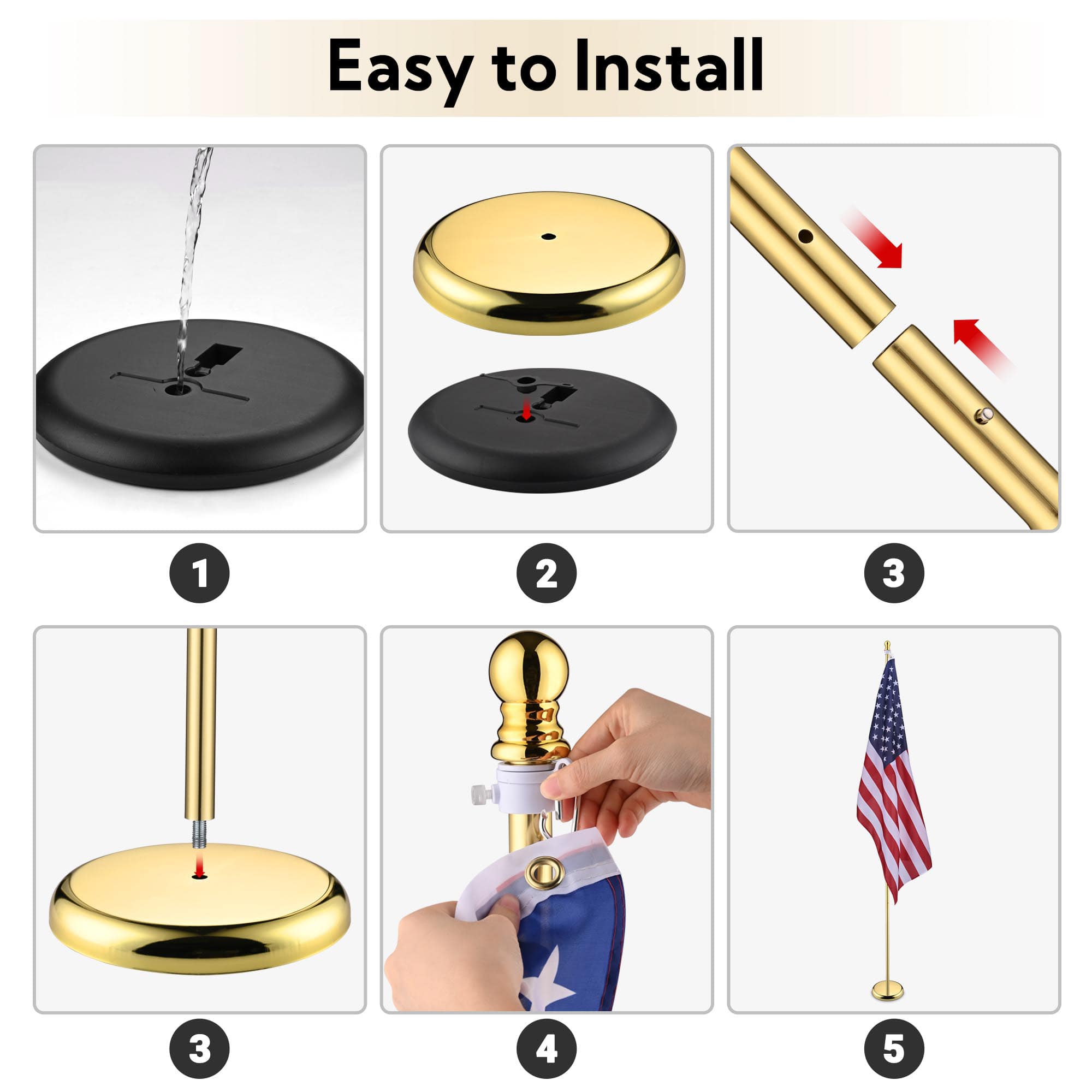 Easy to Install

1

2

3

3

4

5