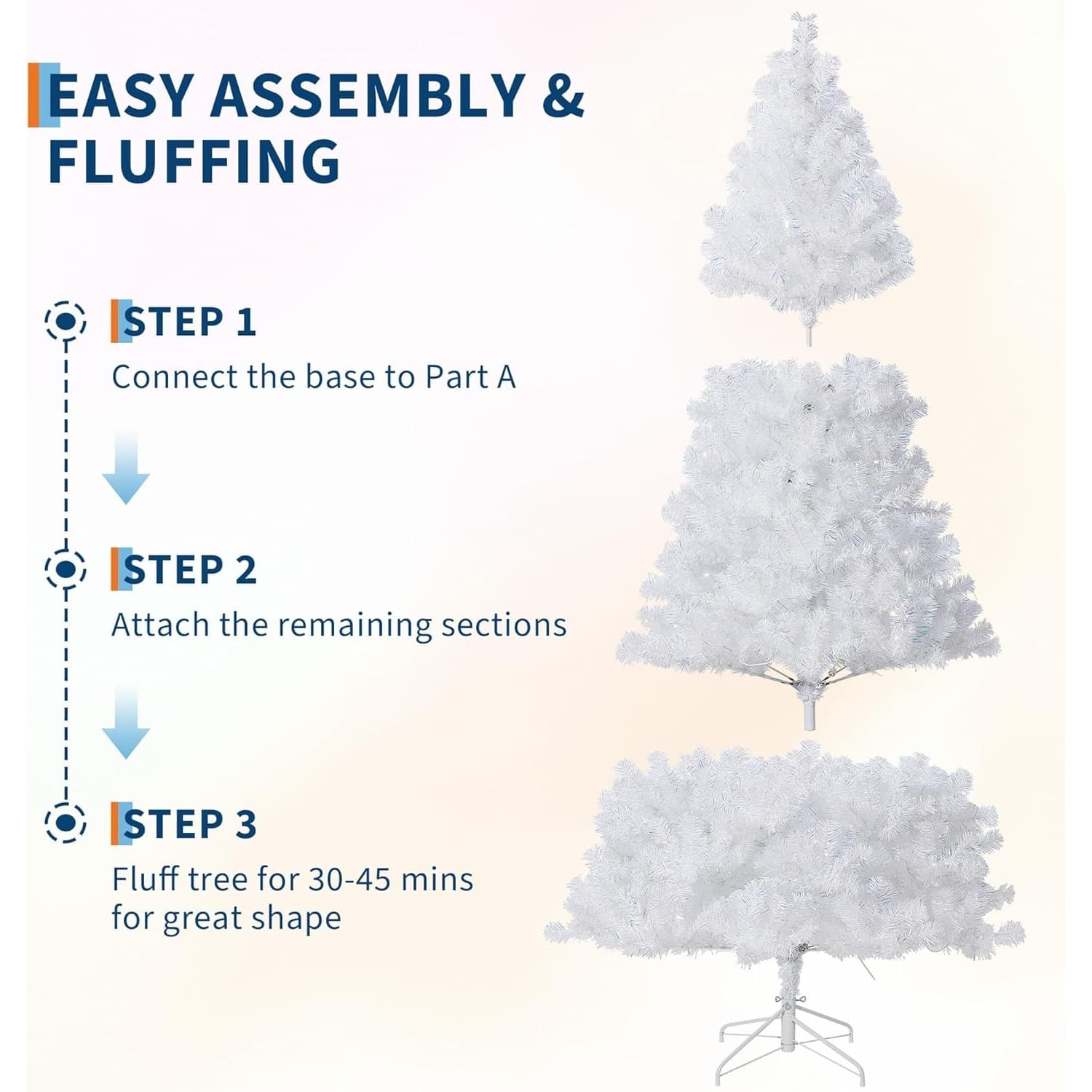 EASY ASSEMBLY & FLUFFING

STEP 1

Connect the base to Part A

STEP 2

Attach the remaining sections

STEP 3

Fluff tree for 30-45 mins for great shape