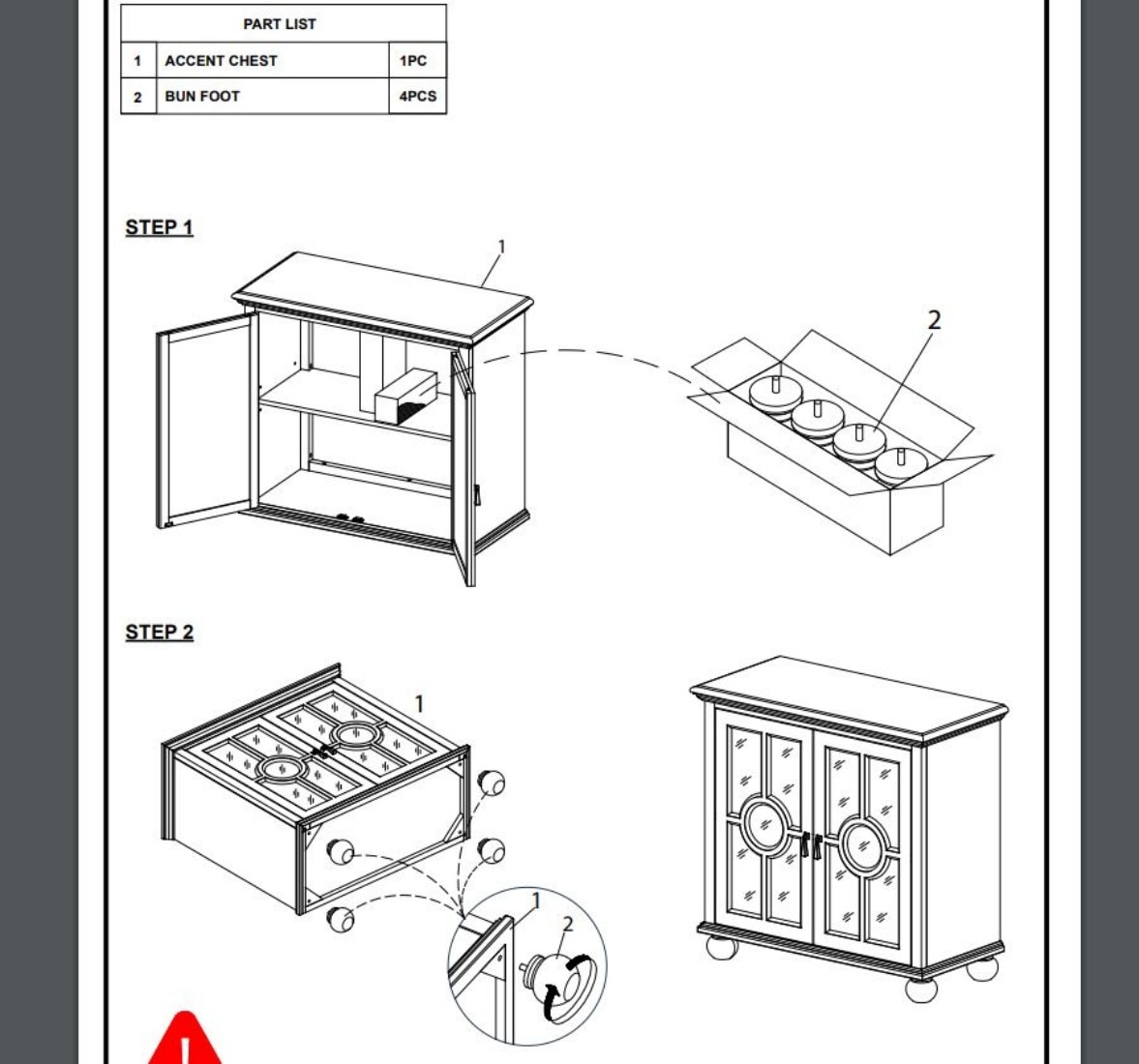 | PART LIST | | |
|---|---|---|
| 1 | ACCENT CHEST | 1PC |
| 2 | BUN FOOT | 4PCS |

STEP 1

1

2

STEP 2

1

1

2