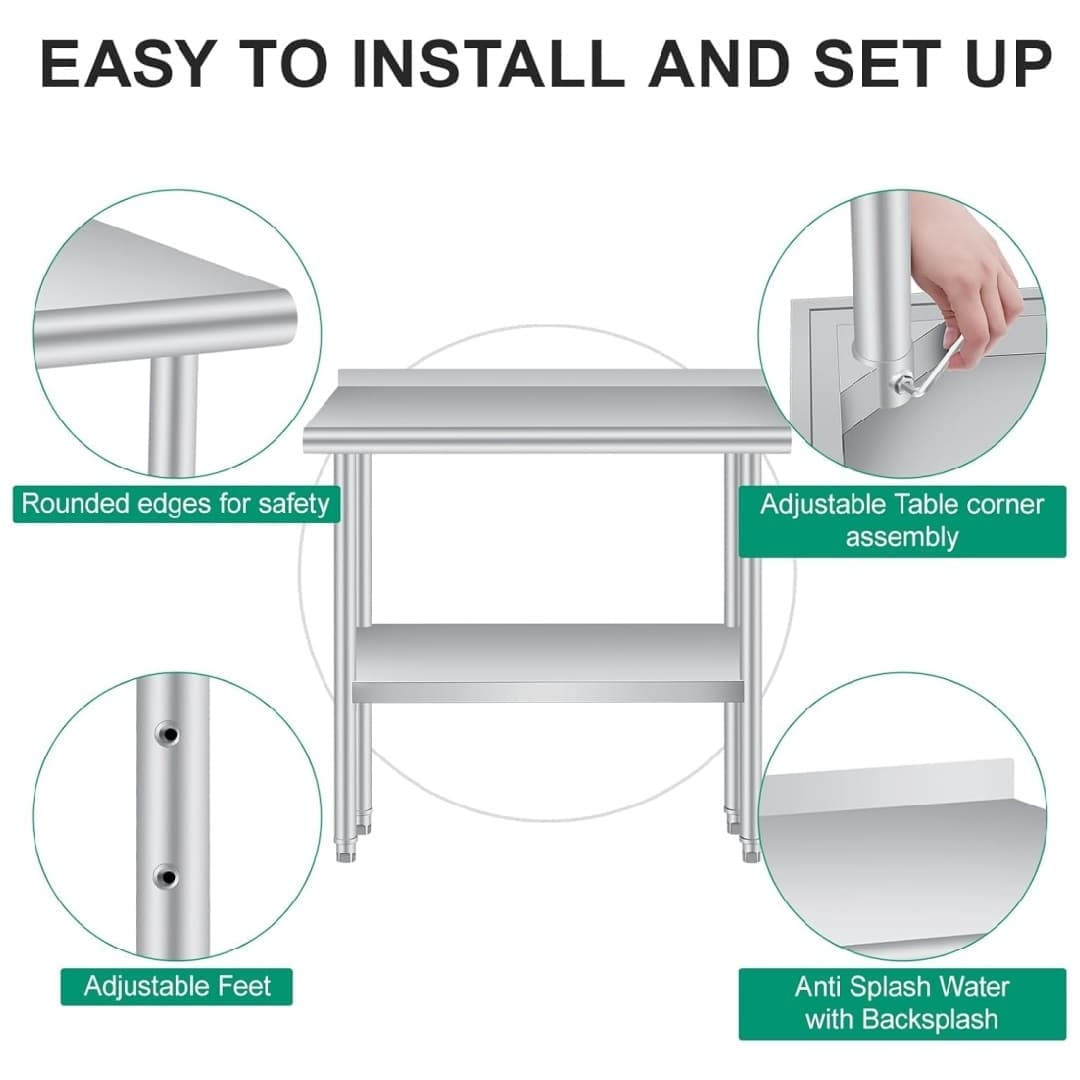 EASY TO INSTALL AND SET UP

Rounded edges for safety

Adjustable Table corner assembly

Adjustable Feet

Anti Splash Water with Backsplash