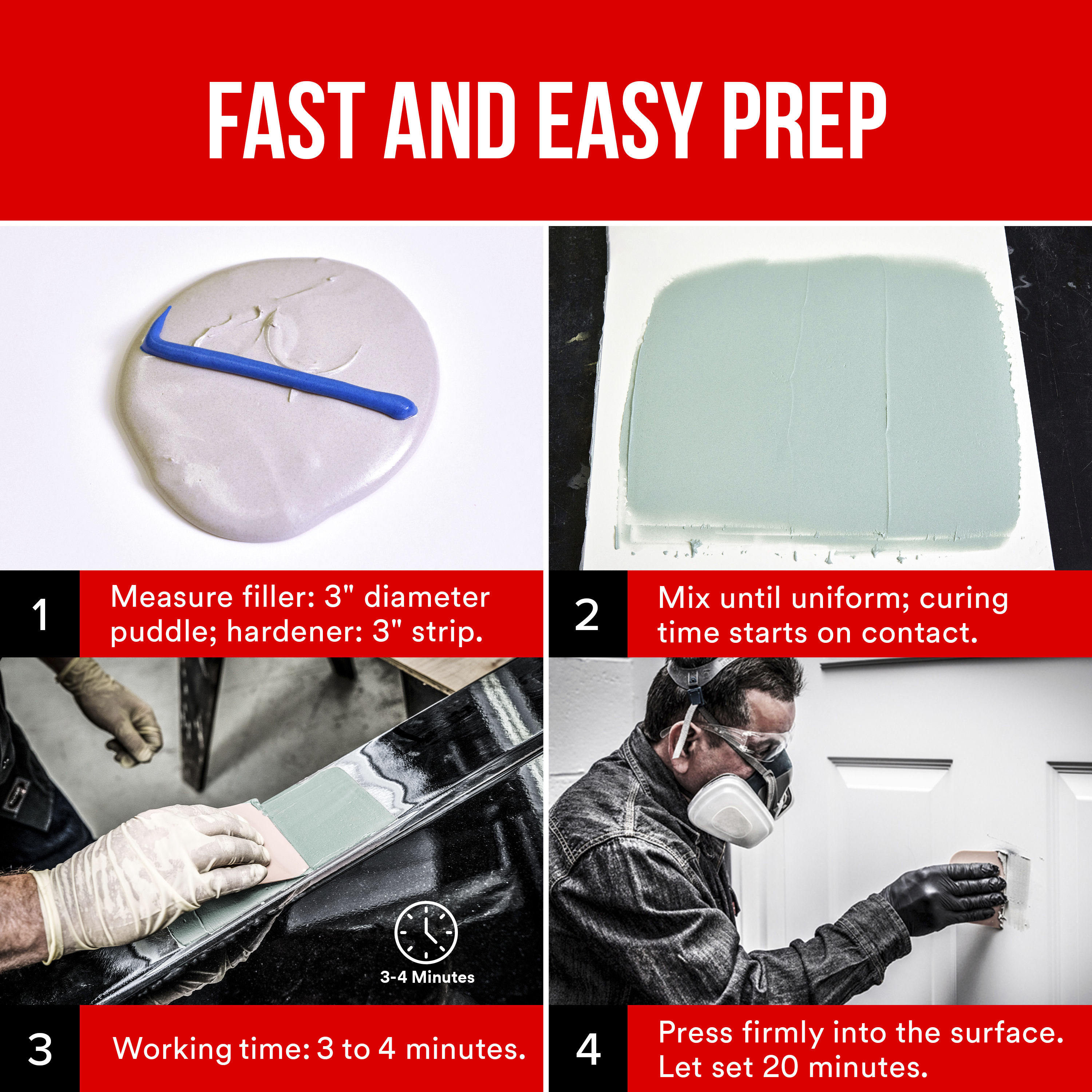 FAST AND EASY PREP

1 Measure filler: 3" diameter puddle; hardener: 3" strip.

2 Mix until uniform; curing time starts on contact.

3-4 Minutes

3 Working time: 3 to 4 minutes.

4 Press firmly into the surface. Let set 20 minutes.