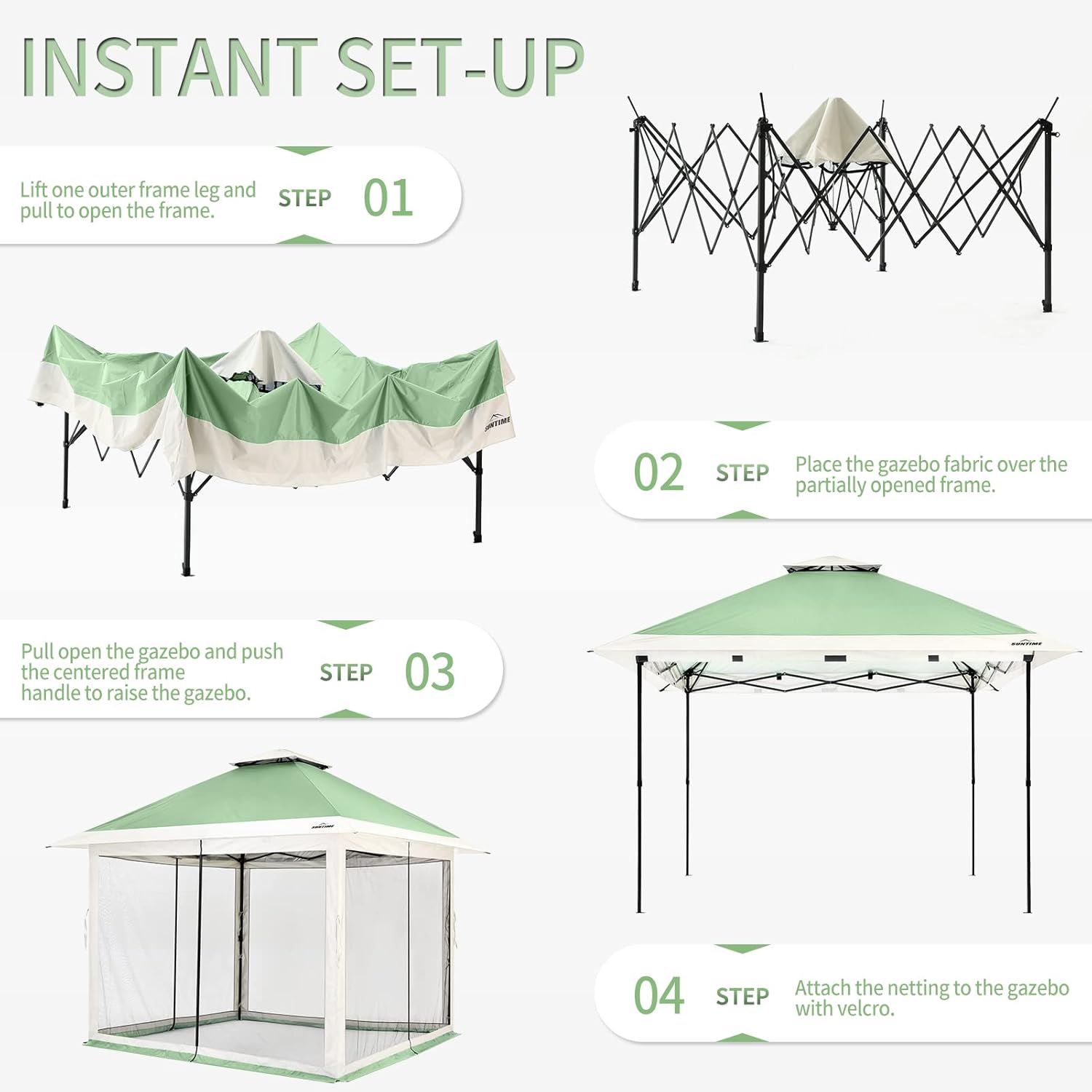 INSTANT SET-UP

Lift one outer frame leg and pull to open the frame.

STEP 01

SUNTIME

02 STEP

Place the gazebo fabric over the partially opened frame.

Pull open the gazebo and push the centered frame handle to raise the gazebo.

STEP 03

SUNTIME

SUNTIME

04 STEP

Attach the netting to the gazebo with velcro.