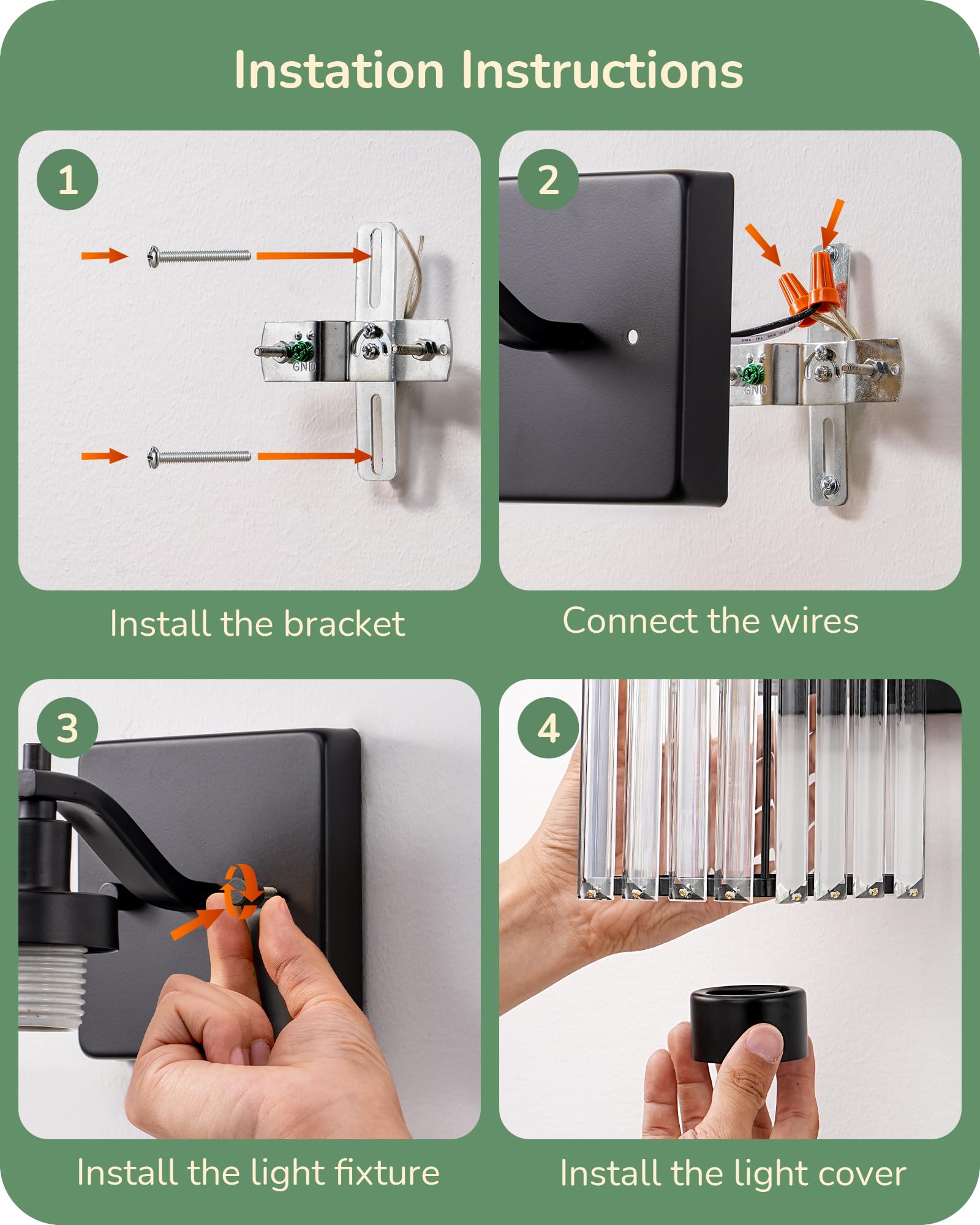 Instation Instructions

1

GND

Install the bracket

2

GND

Connect the wires

3

Install the light fixture

4

Install the light cover