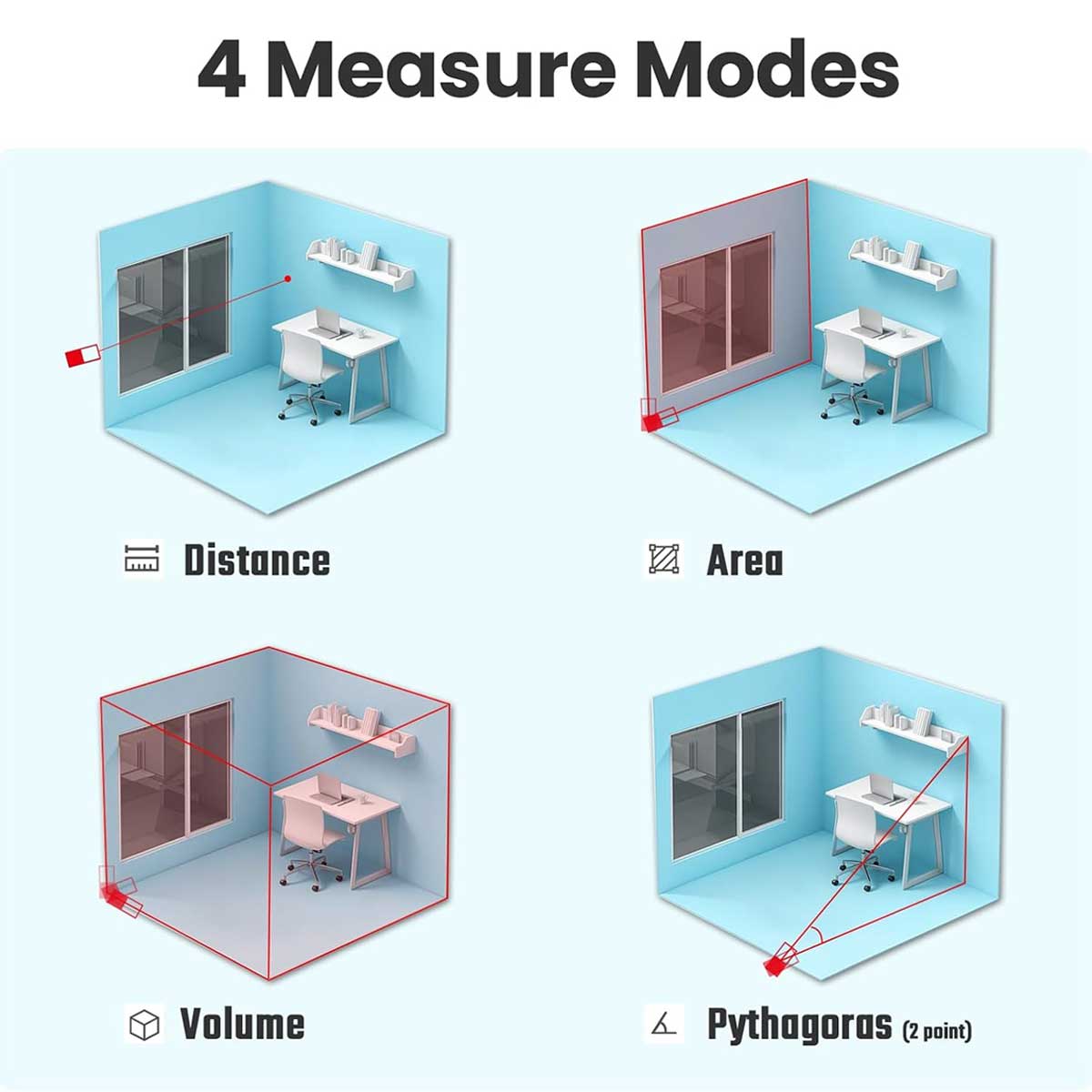 4 Measure Modes

Distance

Area

Volume

Pythagoras (2 point)