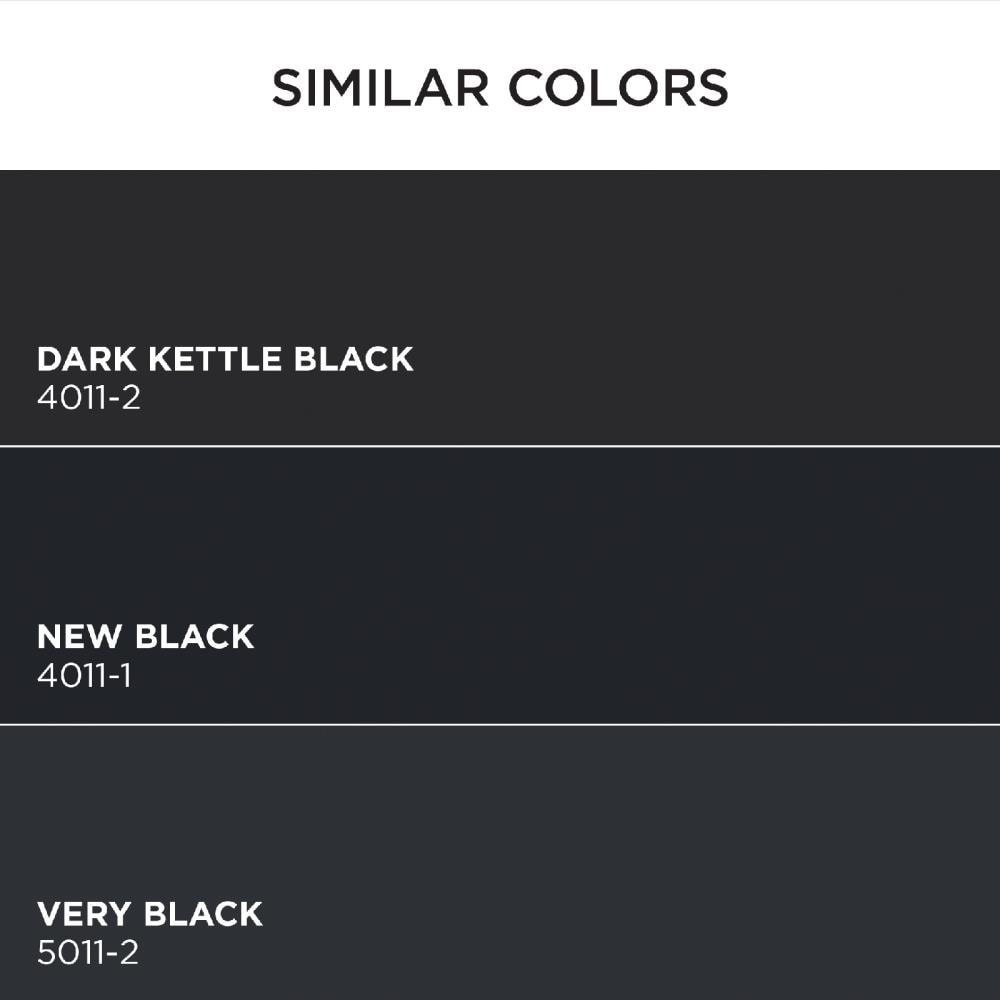 SIMILAR COLORS

DARK KETTLE BLACK
4011-2

NEW BLACK
4011-1

VERY BLACK
5011-2