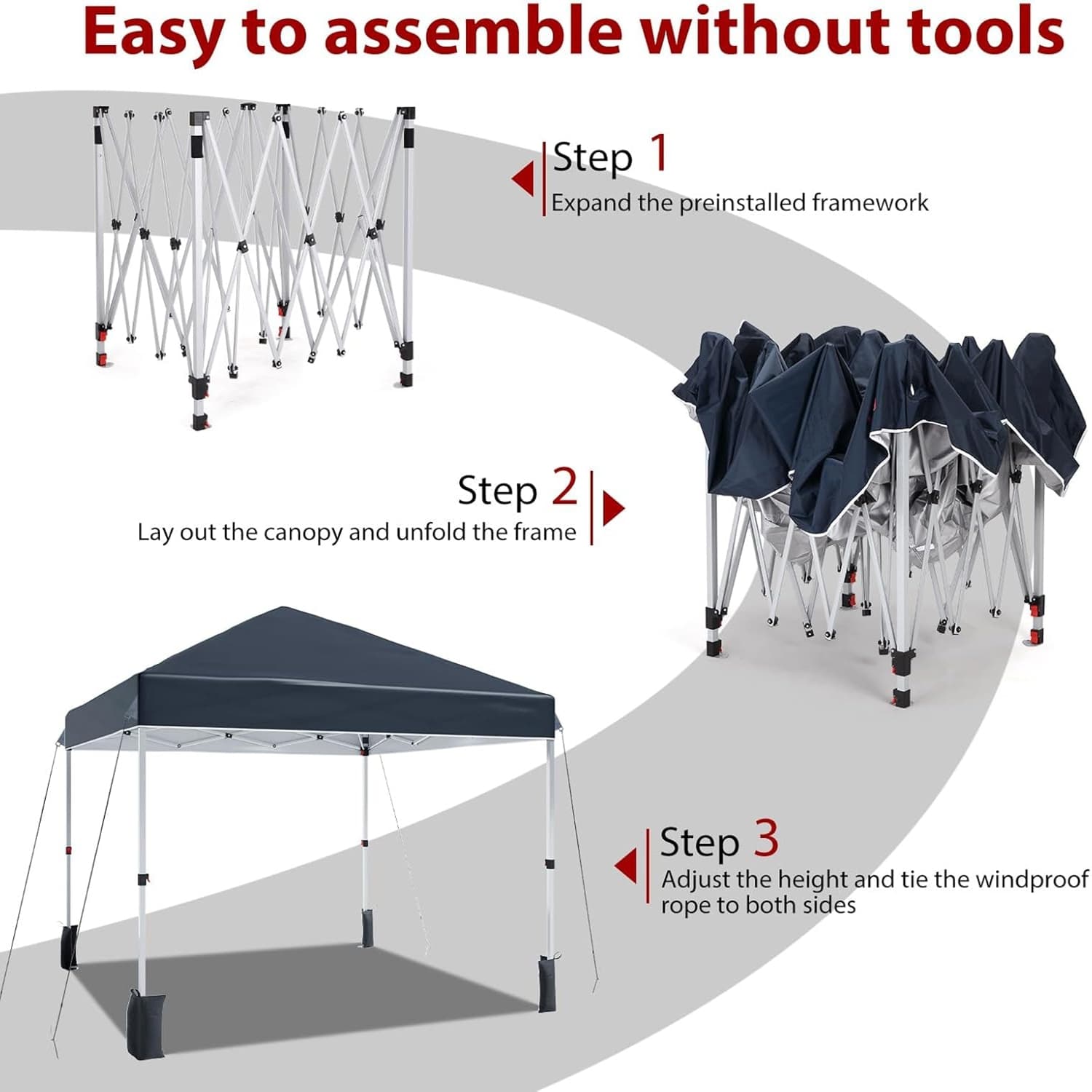 Easy to assemble without tools

Step 1
Expand the preinstalled framework

Step 2
Lay out the canopy and unfold the frame

Step 3
Adjust the height and tie the windproof rope to both sides