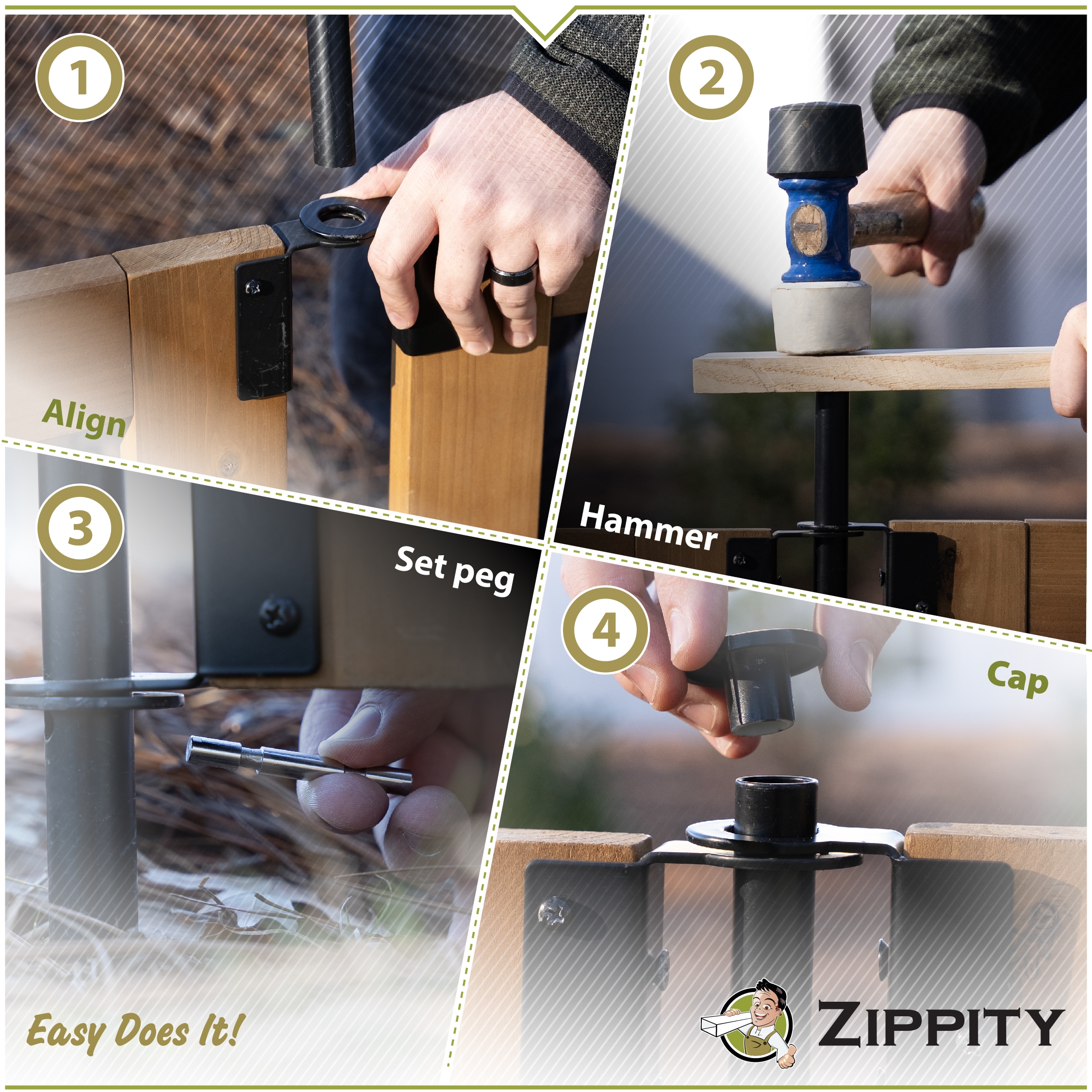 1

Align

2

Hammer

3

Set peg

4

Cap

Easy Does It!

ZIPPITY