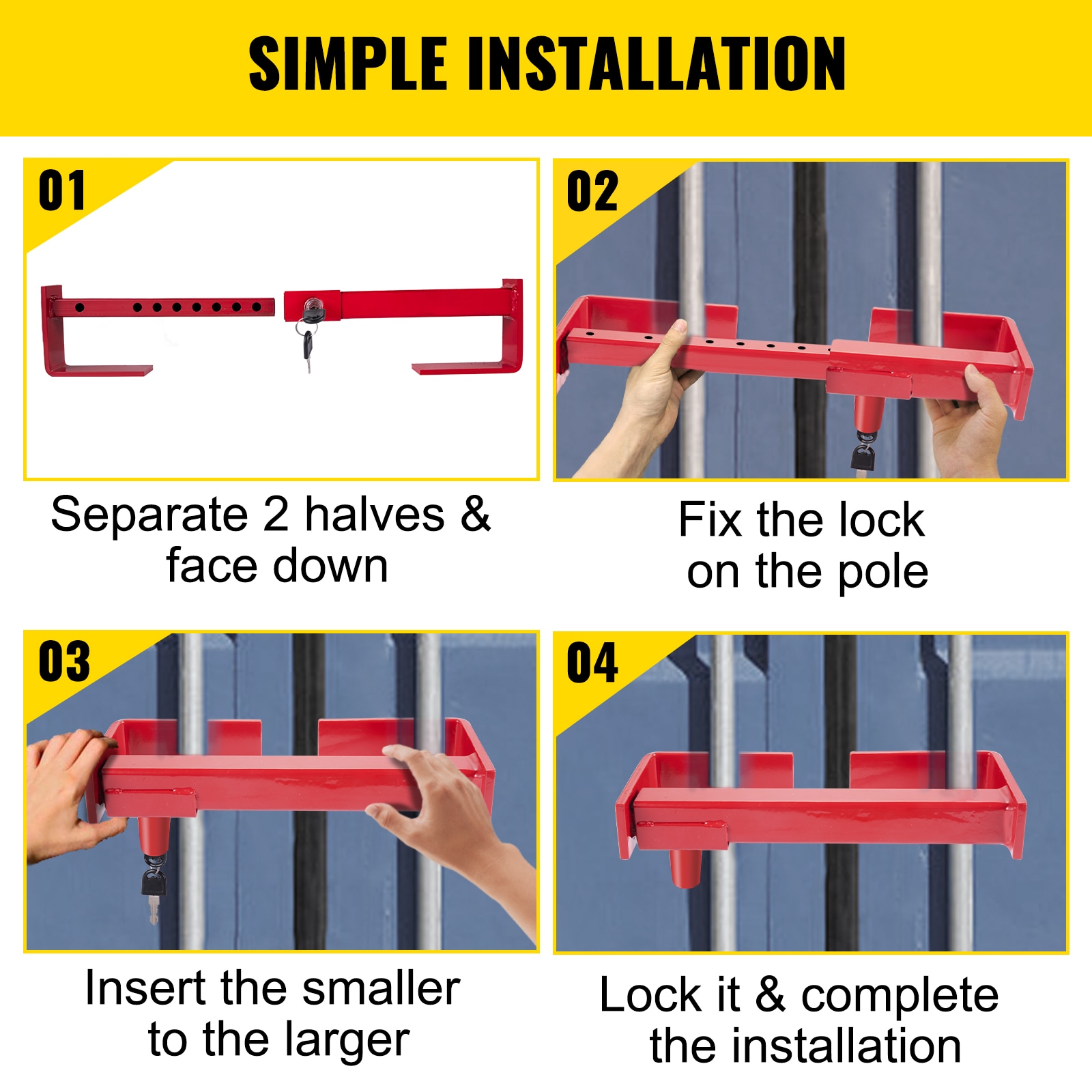 SIMPLE INSTALLATION

01

Separate 2 halves & face down

02

Fix the lock on the pole

03

Insert the smaller to the larger

04

Lock it & complete the installation