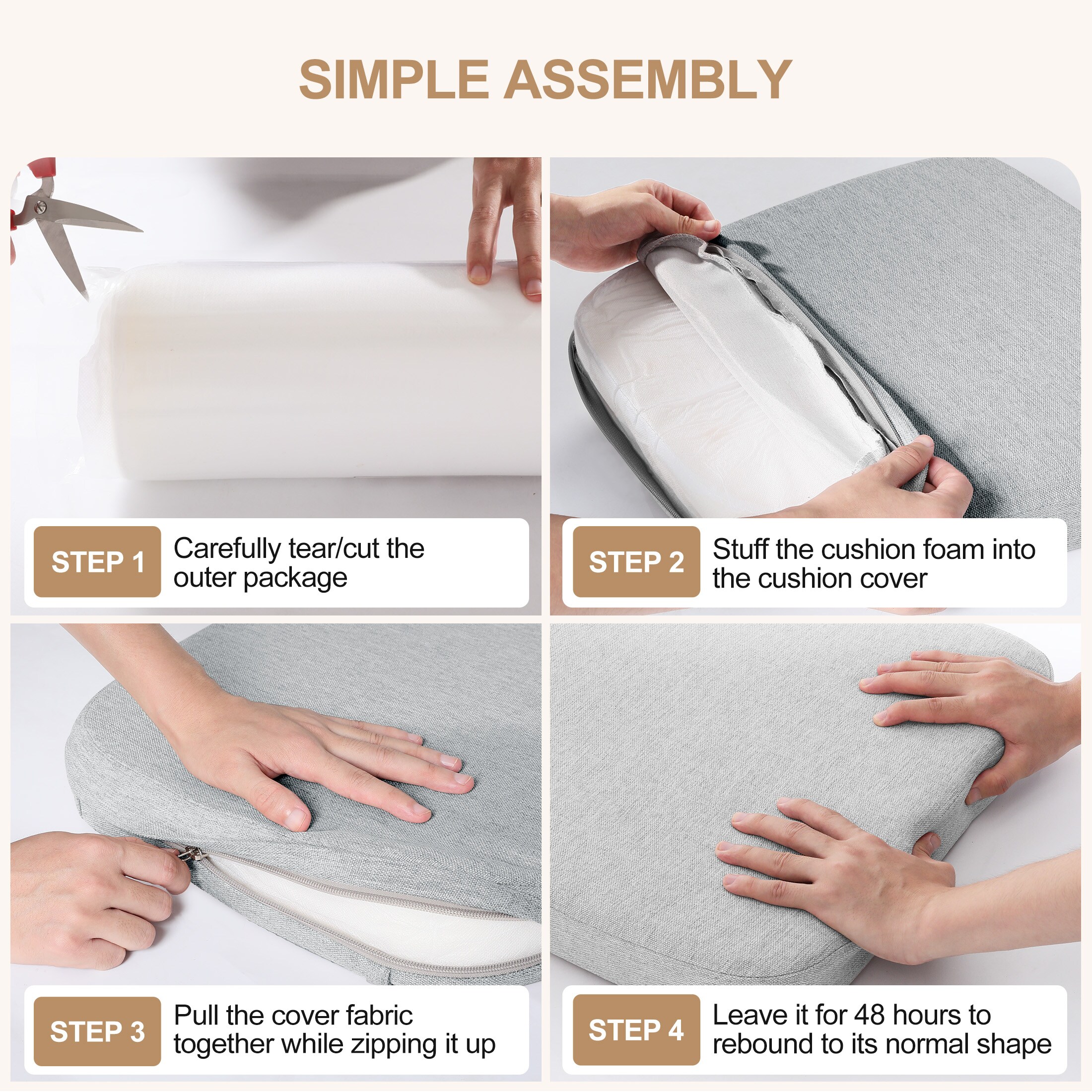 SIMPLE ASSEMBLY

STEP 1
Carefully tear/cut the outer package

STEP 2
Stuff the cushion foam into the cushion cover

STEP 3
Pull the cover fabric together while zipping it up

STEP 4
Leave it for 48 hours to rebound to its normal shape