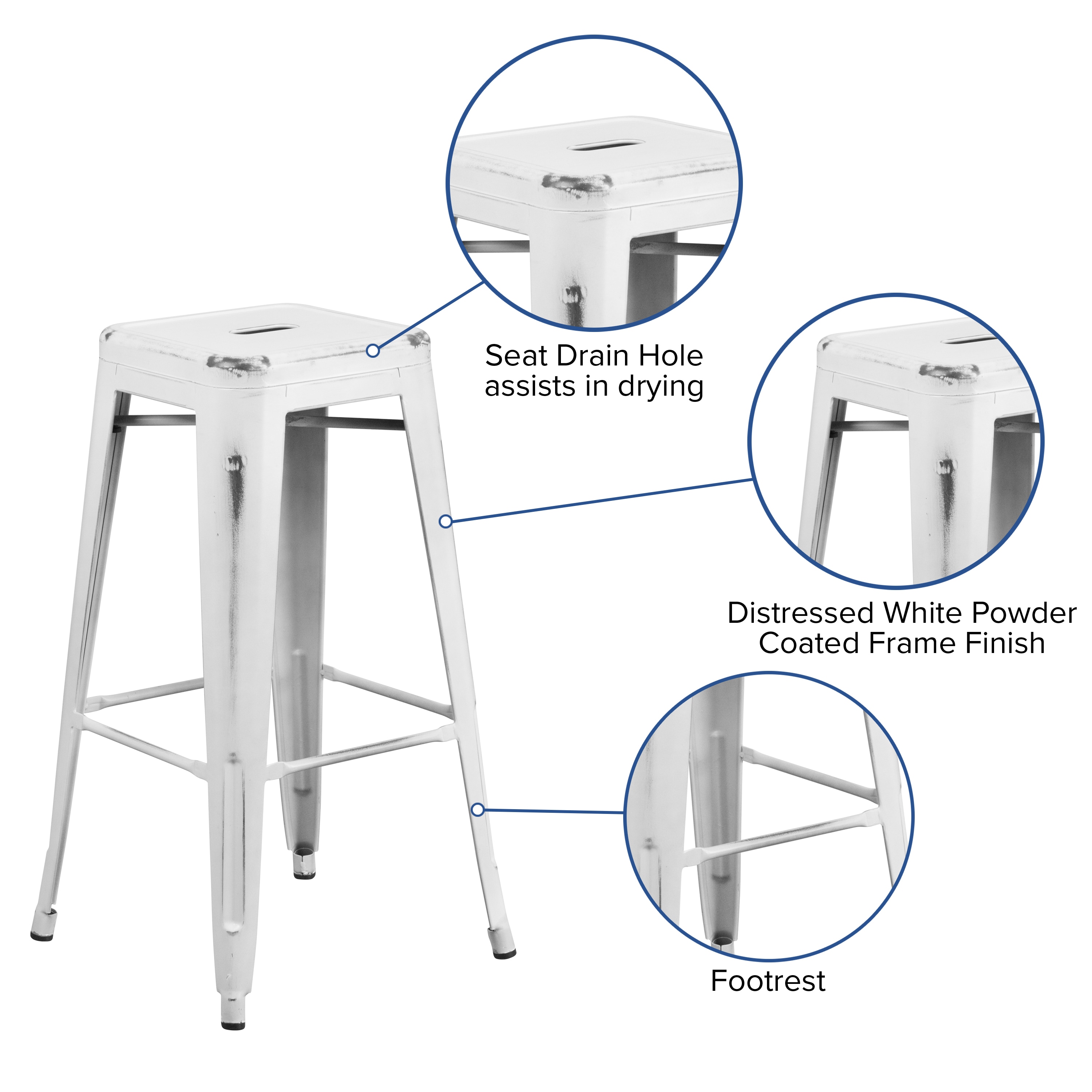 Seat Drain Hole assists in drying

Distressed White Powder Coated Frame Finish

Footrest