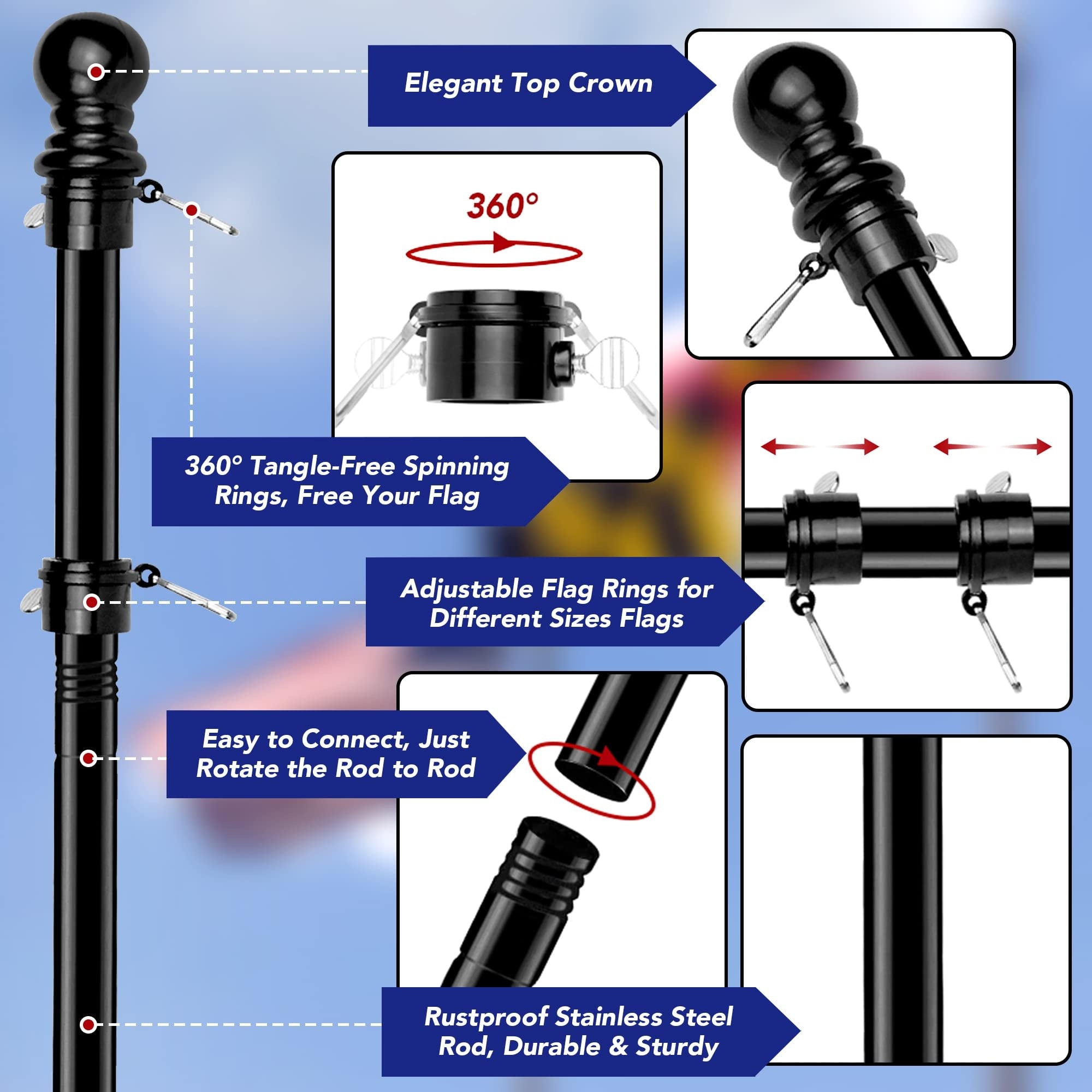 Elegant Top Crown

360°

360° Tangle-Free Spinning Rings, Free Your Flag

Adjustable Flag Rings for Different Sizes Flags

Easy to Connect, Just Rotate the Rod to Rod

Rustproof Stainless Steel Rod, Durable & Sturdy