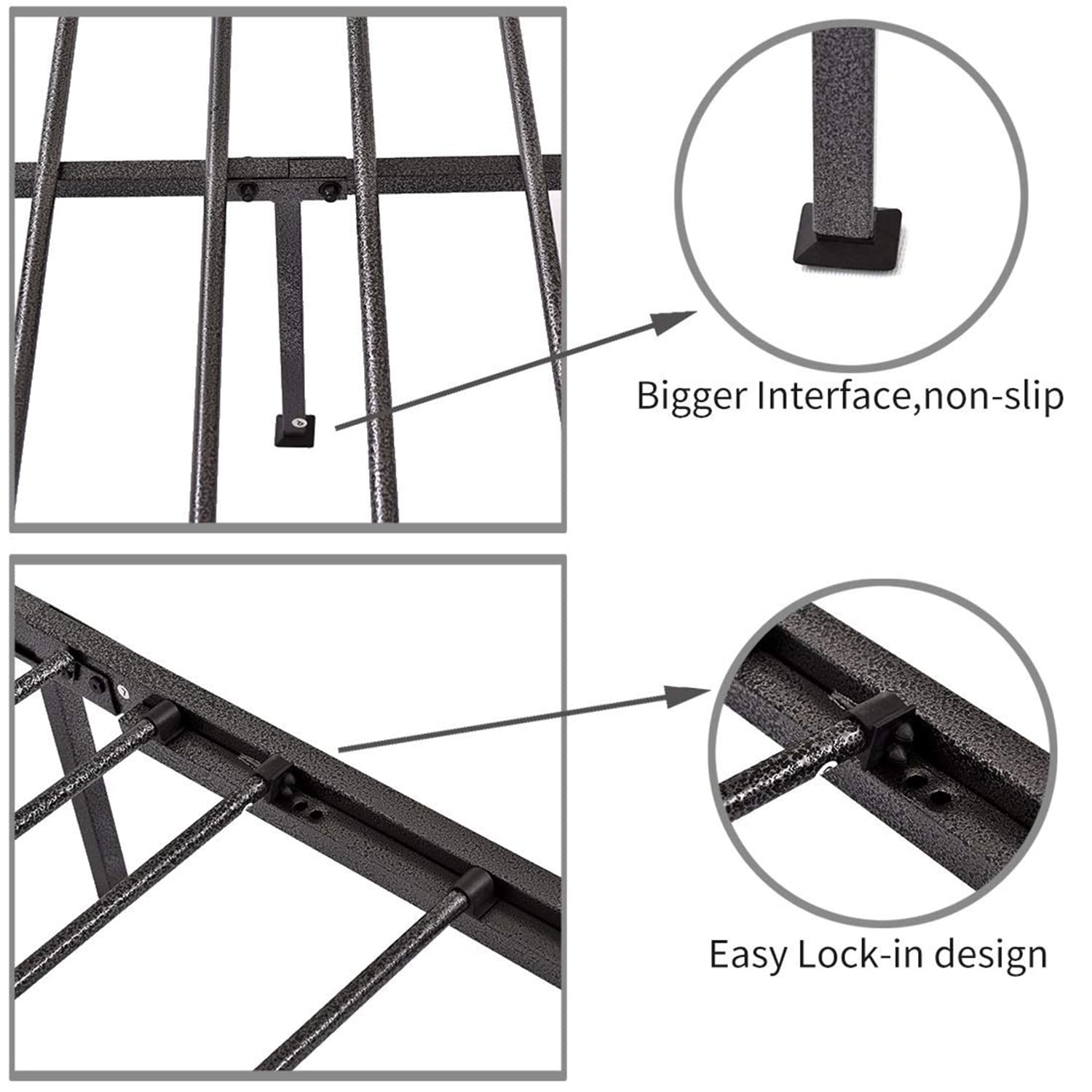 Bigger Interface,non-slip

Easy Lock-in design