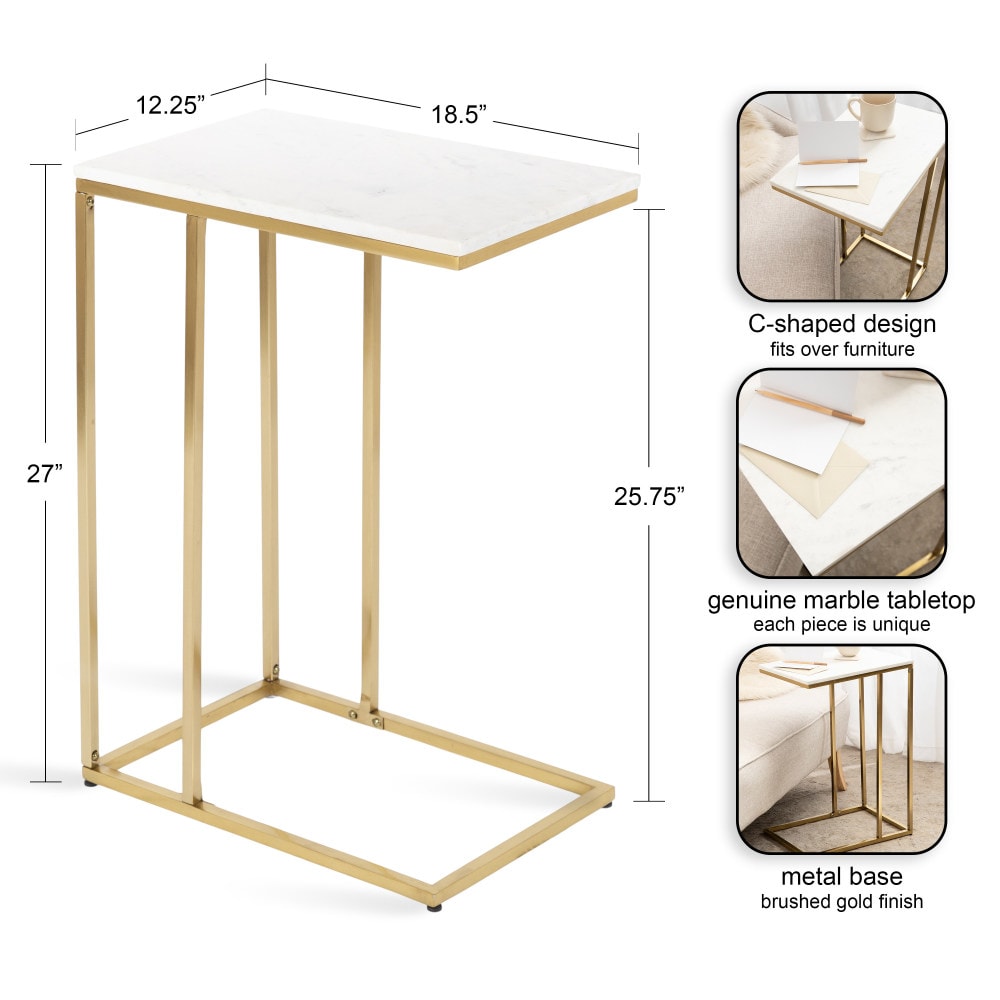 12.25”

18.5”

27”

25.75”

C-shaped design
fits over furniture

genuine marble tabletop
each piece is unique

metal base
brushed gold finish