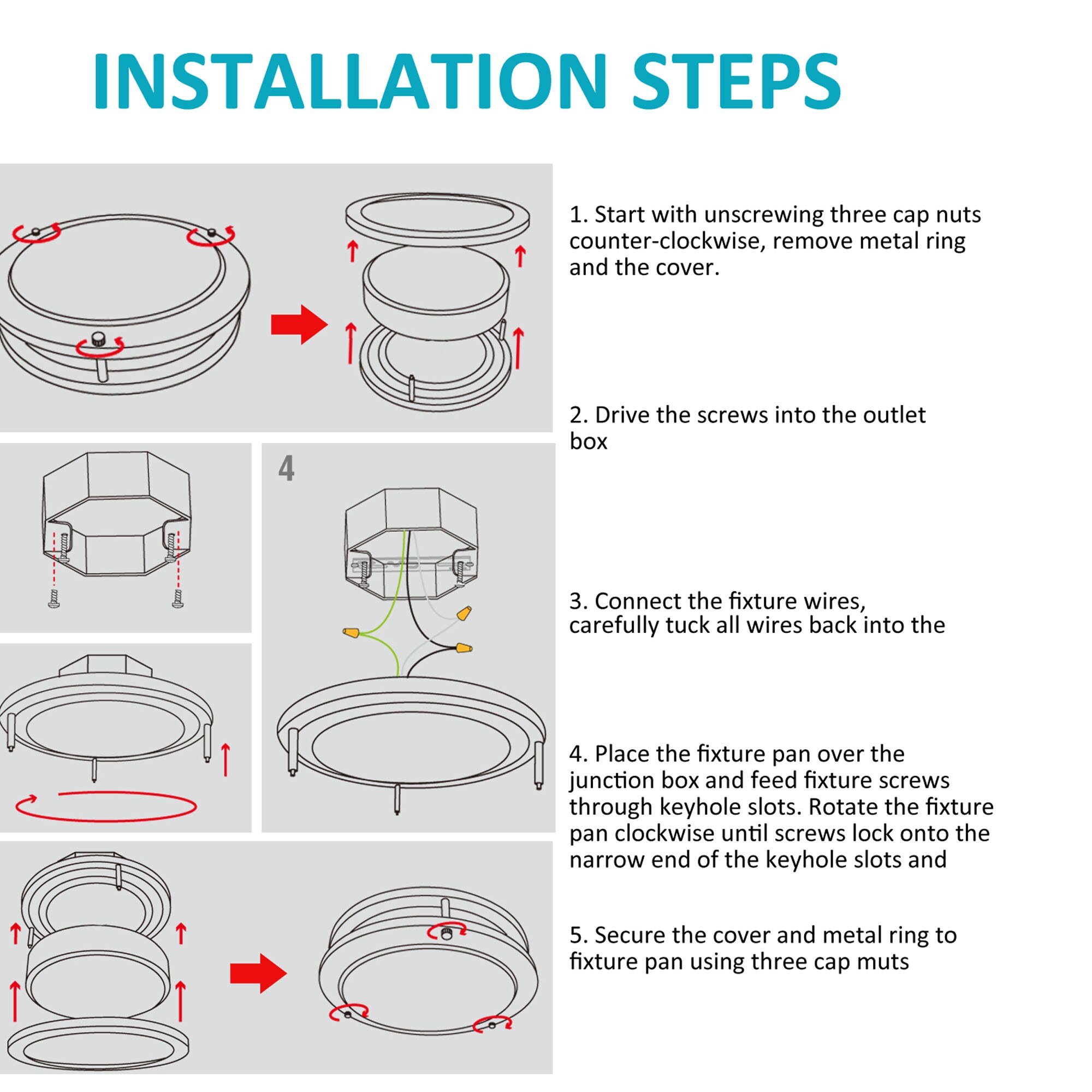 INSTALLATION STEPS

4

1. Start with unscrewing three cap nuts counter-clockwise, remove metal ring and the cover.

2. Drive the screws into the outlet box

3. Connect the fixture wires, carefully tuck all wires back into the

4. Place the fixture pan over the junction box and feed fixture screws through keyhole slots. Rotate the fixture pan clockwise until screws lock onto the narrow end of the keyhole slots and

5. Secure the cover and metal ring to fixture pan using three cap muts