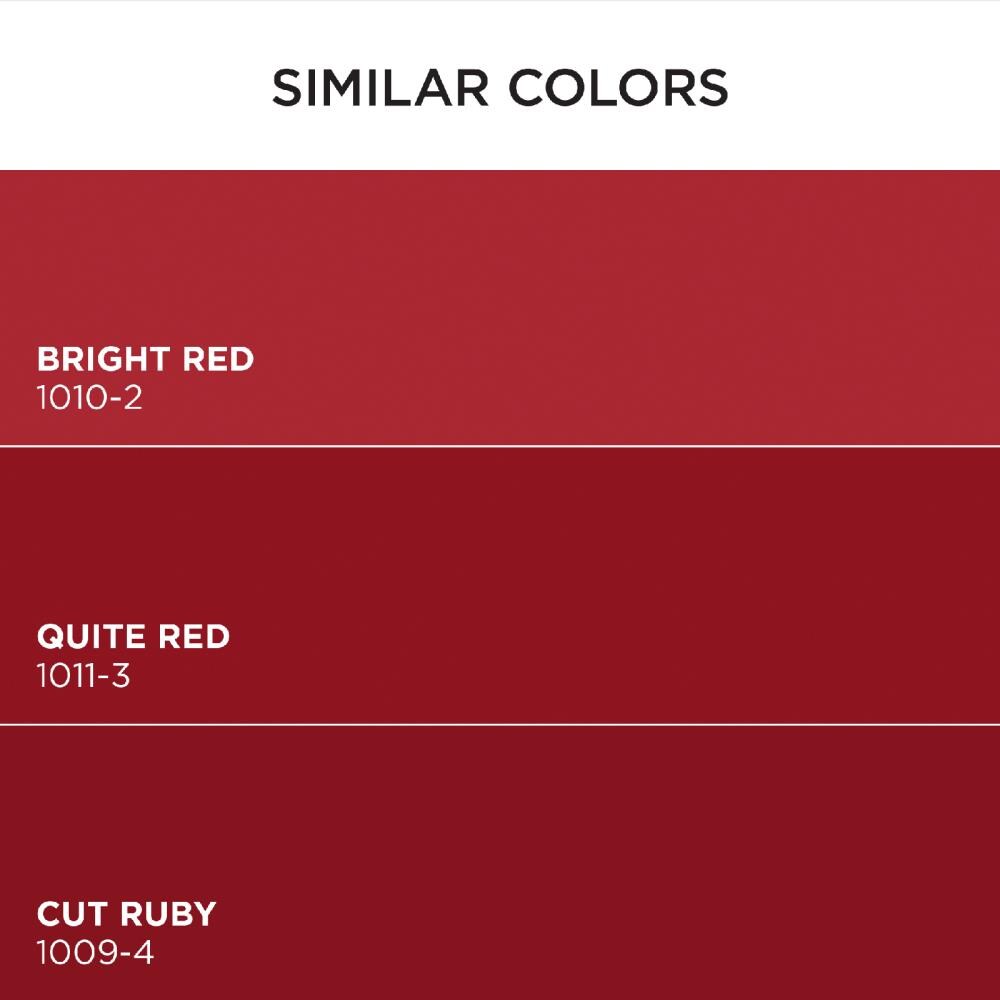 SIMILAR COLORS

BRIGHT RED
1010-2

QUITE RED
1011-3

CUT RUBY
1009-4