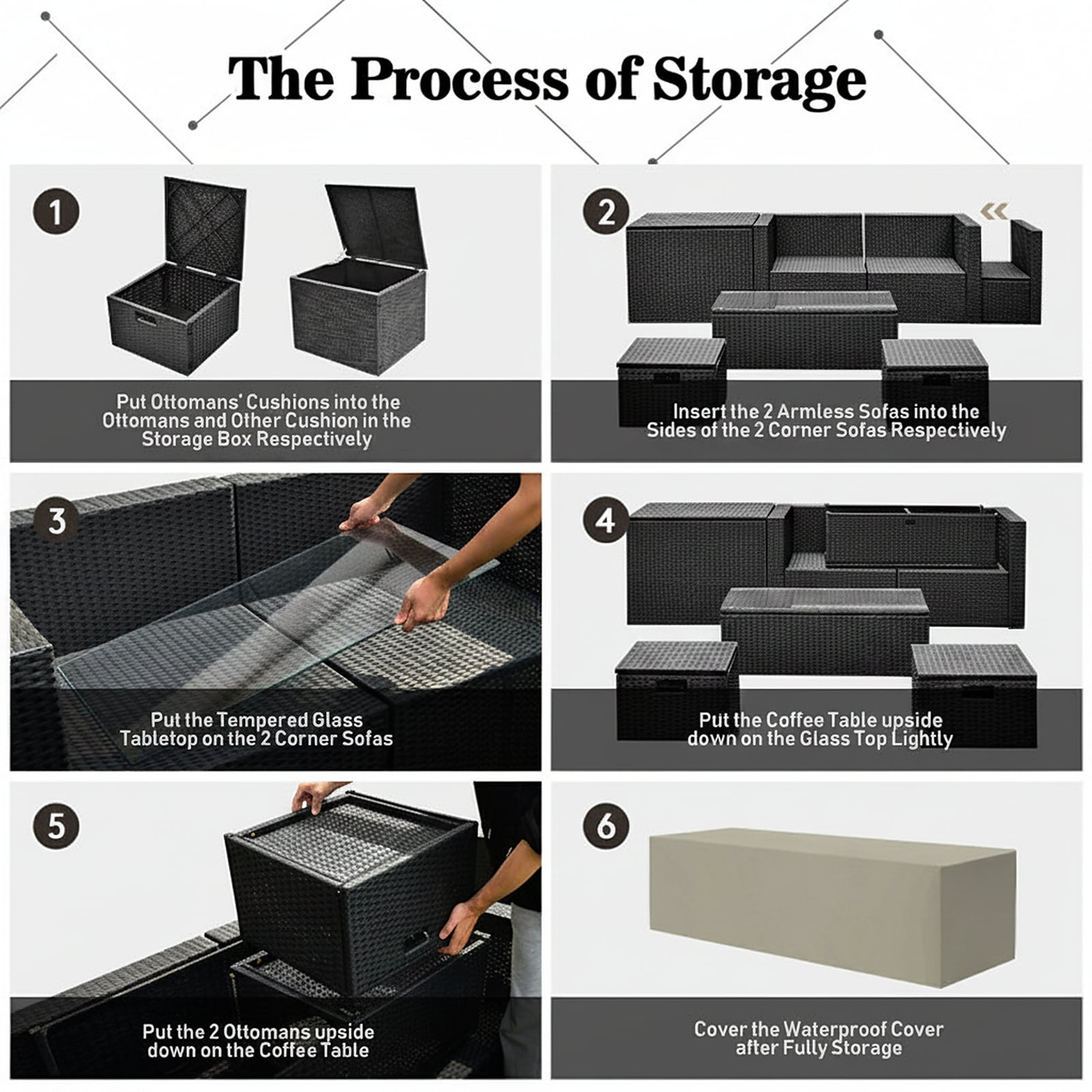 The Process of Storage

1

Put Ottomans' Cushions into the Ottomans and Other Cushion in the Storage Box Respectively

2

Insert the 2 Armless Sofas into the Sides of the 2 Corner Sofas Respectively

3

Put the Tempered Glass Tabletop on the 2 Corner Sofas

4

Put the Coffee Table upside down on the Glass Top Lightly

5

Put the 2 Ottomans upside down on the Coffee Table

6

Cover the Waterproof Cover after Fully Storage