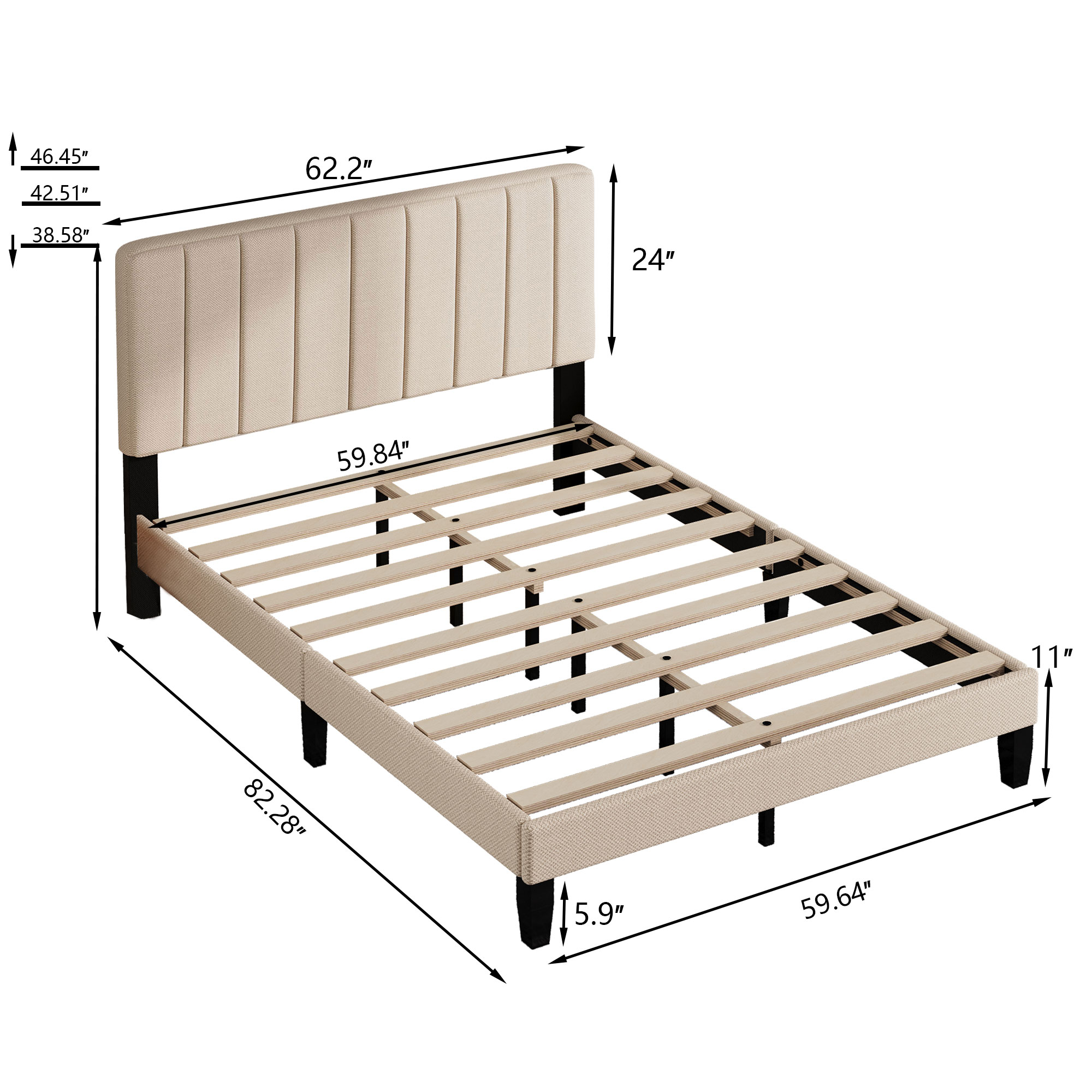 46.45″
42.51″
38.58″
62.2″
24″
59.84″
11″
82.28″
5.9″
59.64″