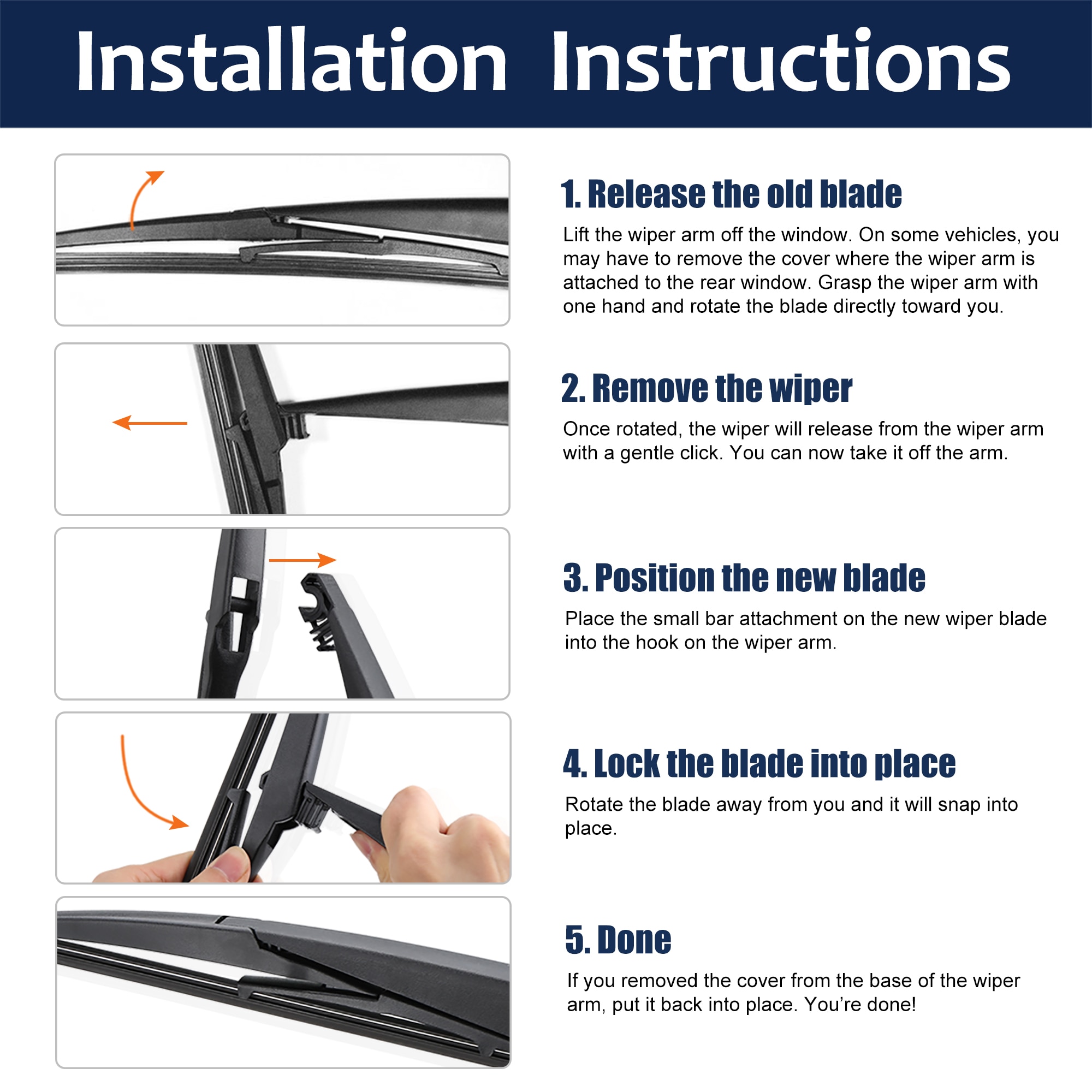 Installation Instructions

1. Release the old blade

Lift the wiper arm off the window. On some vehicles, you may have to remove the cover where the wiper arm is attached to the rear window. Grasp the wiper arm with one hand and rotate the blade directly toward you.

2. Remove the wiper

Once rotated, the wiper will release from the wiper arm with a gentle click. You can now take it off the arm.

3. Position the new blade

Place the small bar attachment on the new wiper blade into the hook on the wiper arm.

4. Lock the blade into place

Rotate the blade away from you and it will snap into place.

5. Done

If you removed the cover from the base of the wiper arm, put it back into place. You're done!