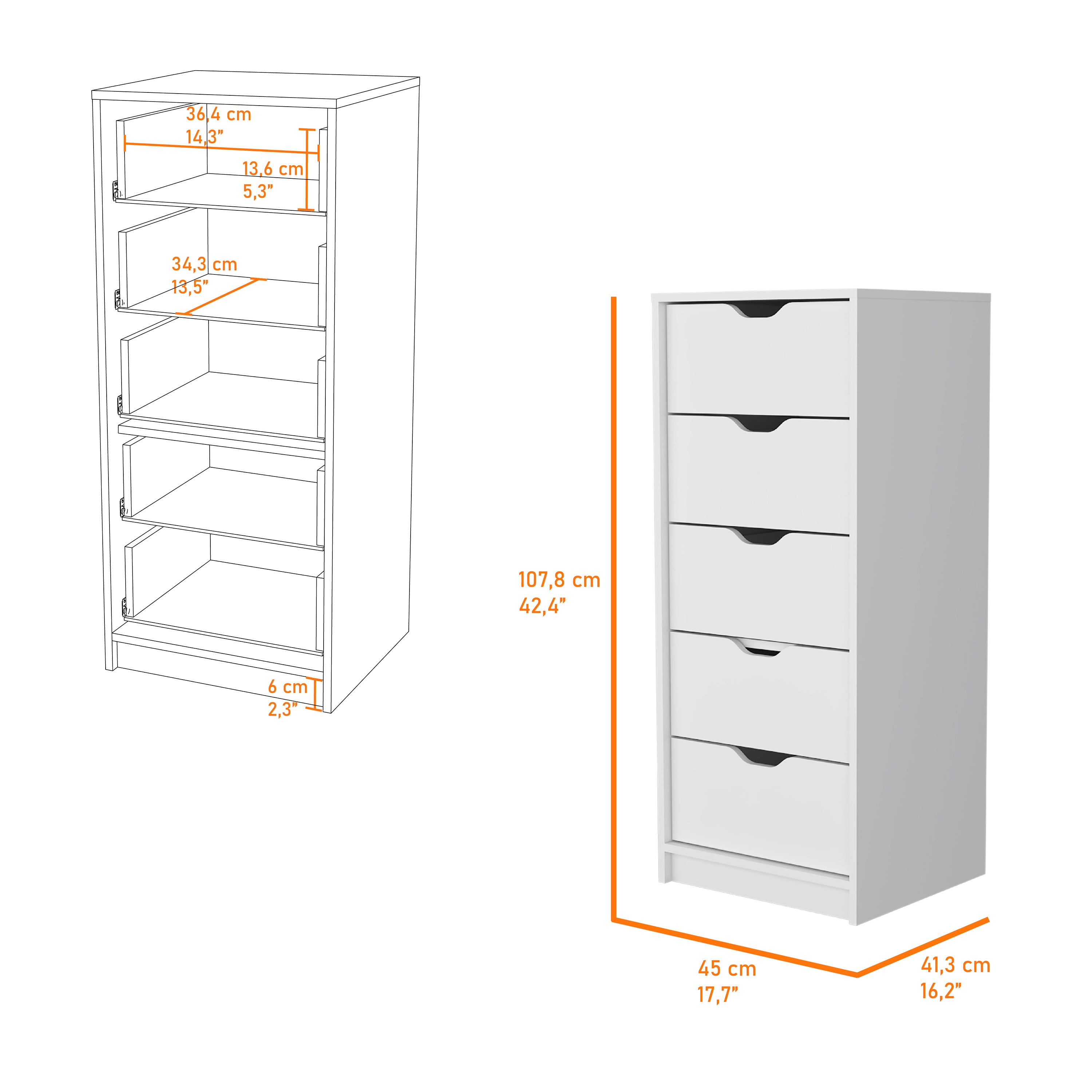 36,4 cm
14,3”

13,6 cm
5,3”

34,3 cm
13,5”

6 cm
2,3”

107,8 cm
42,4”

45 cm
17,7”

41,3 cm
16,2”