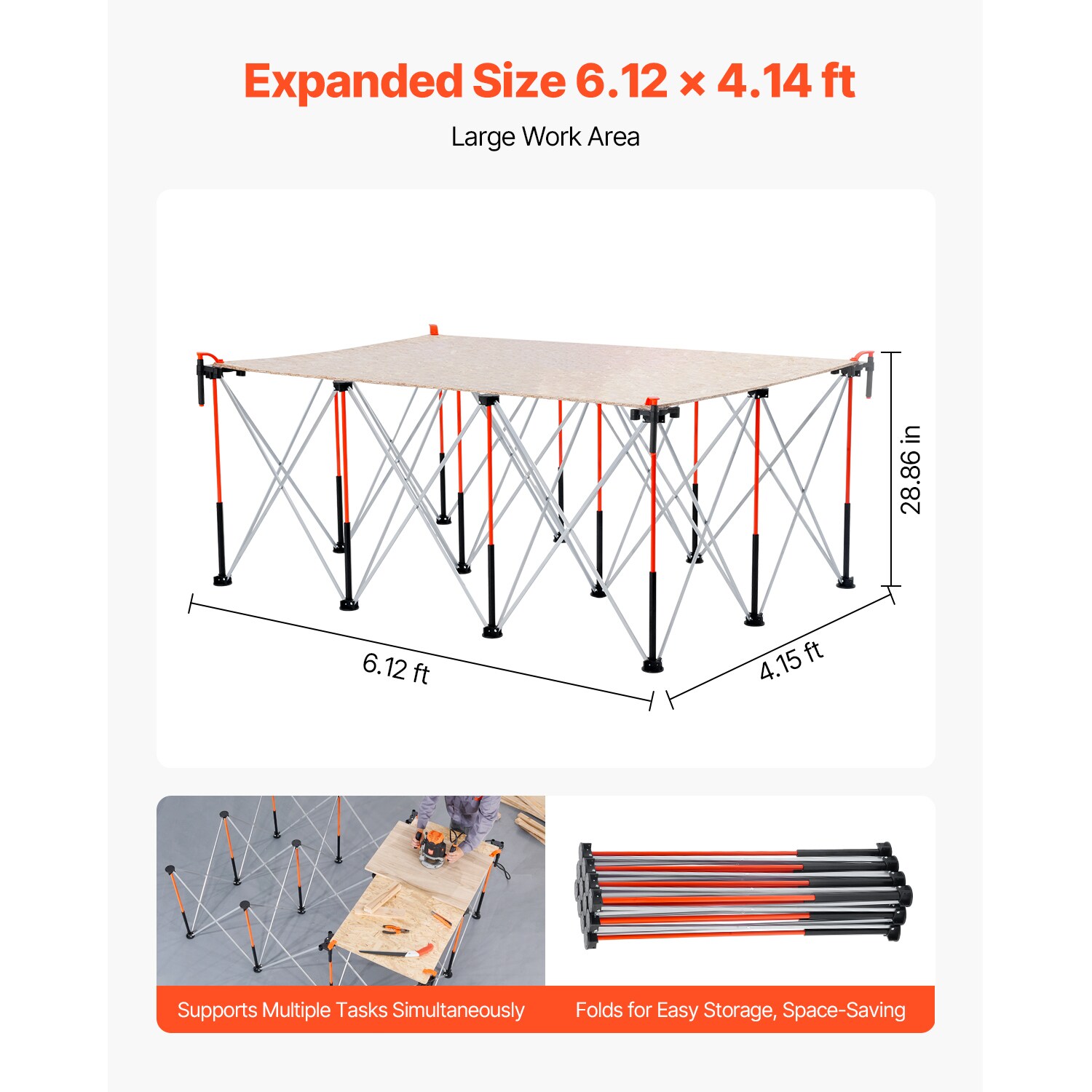 Expanded Size 6.12 × 4.14 ft

Large Work Area

28.86 in

6.12 ft

4.15 ft

Supports Multiple Tasks Simultaneously

Folds for Easy Storage, Space-Saving