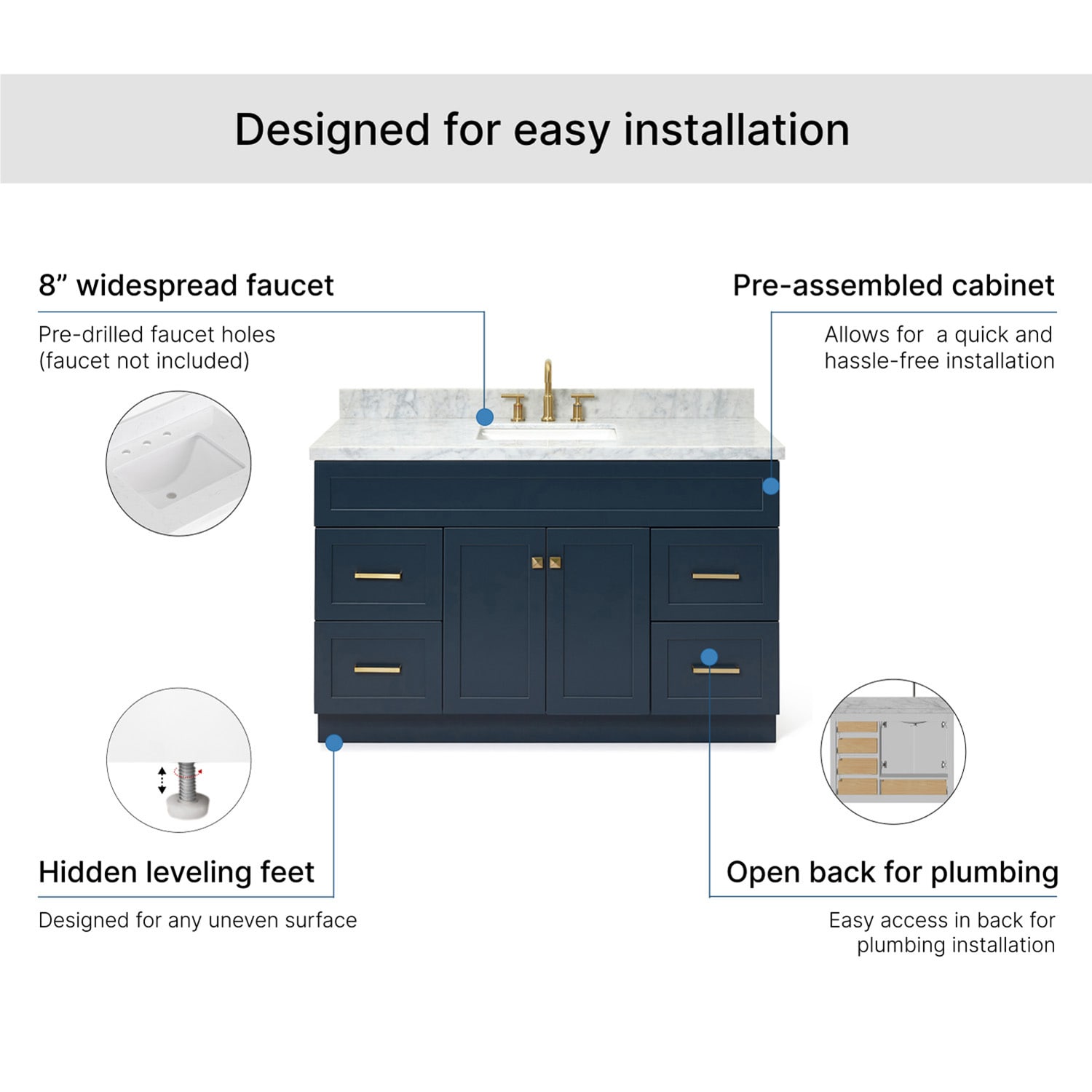 Designed for easy installation

8” widespread faucet

Pre-drilled faucet holes (faucet not included)

Pre-assembled cabinet

Allows for  a quick and hassle-free installation

Hidden leveling feet

Designed for any uneven surface

Open back for plumbing

Easy access in back for plumbing installation