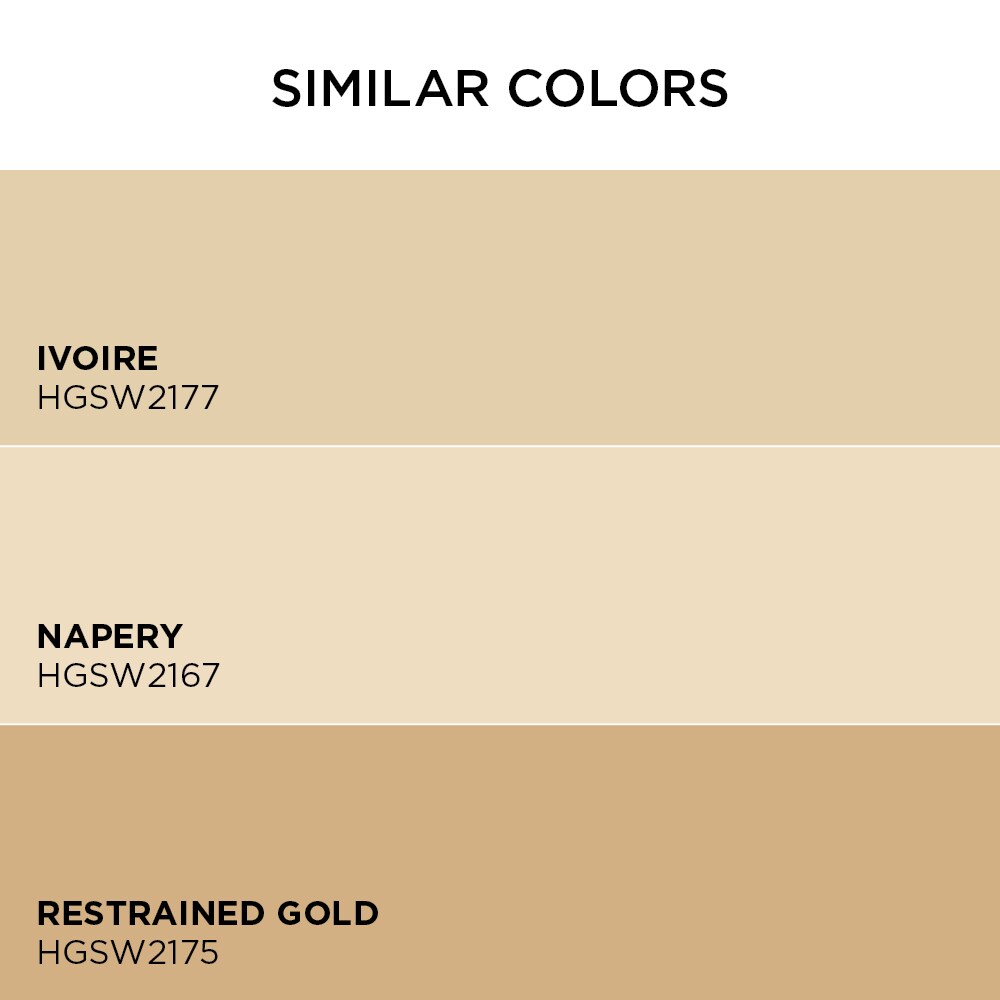 SIMILAR COLORS

IVOIRE
HGSW2177

NAPERY
HGSW2167

RESTRAINED GOLD
HGSW2175