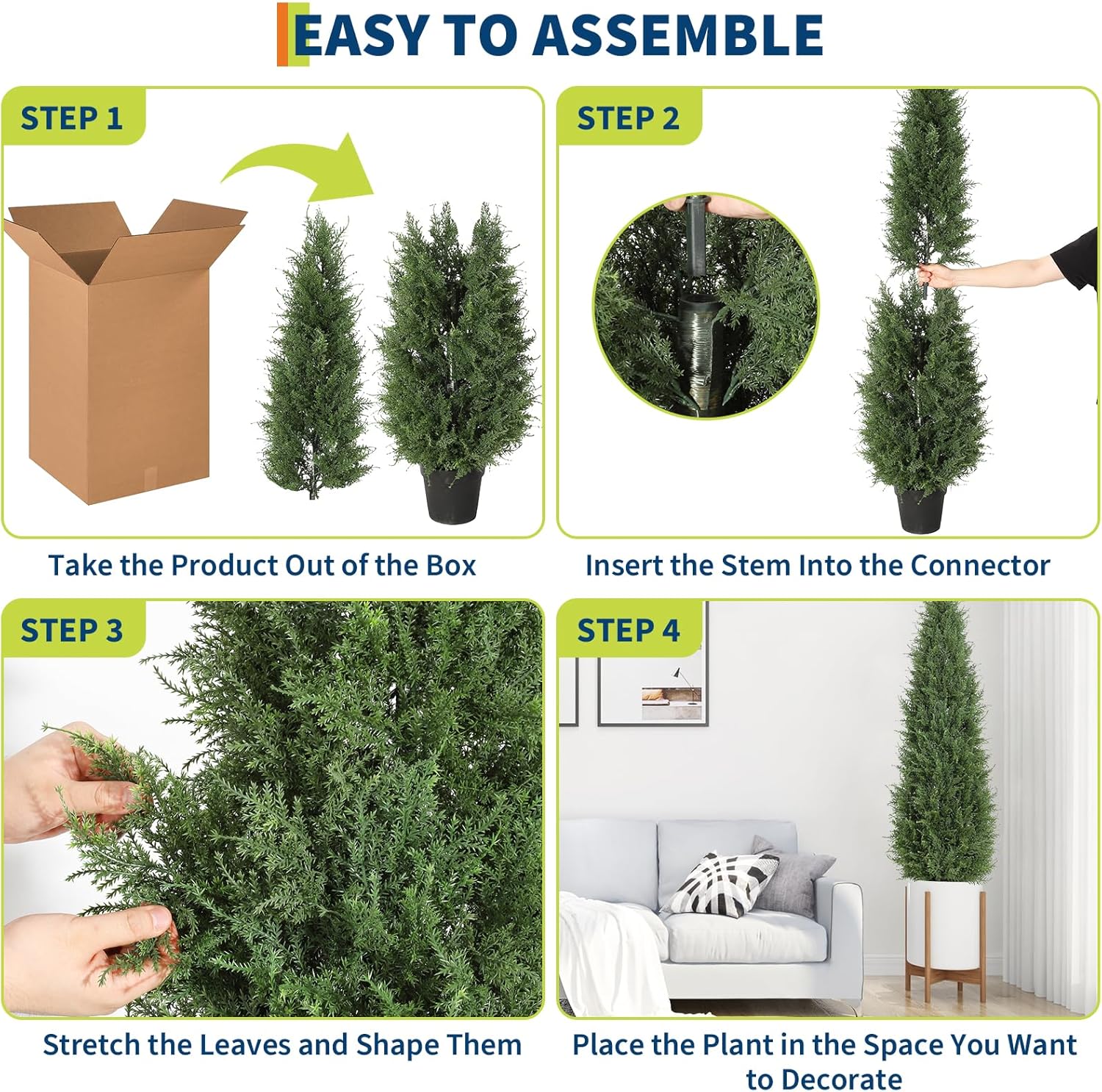 EASY TO ASSEMBLE

STEP 1

Take the Product Out of the Box

STEP 2

Insert the Stem Into the Connector

STEP 3

Stretch the Leaves and Shape Them

STEP 4

Place the Plant in the Space You Want to Decorate