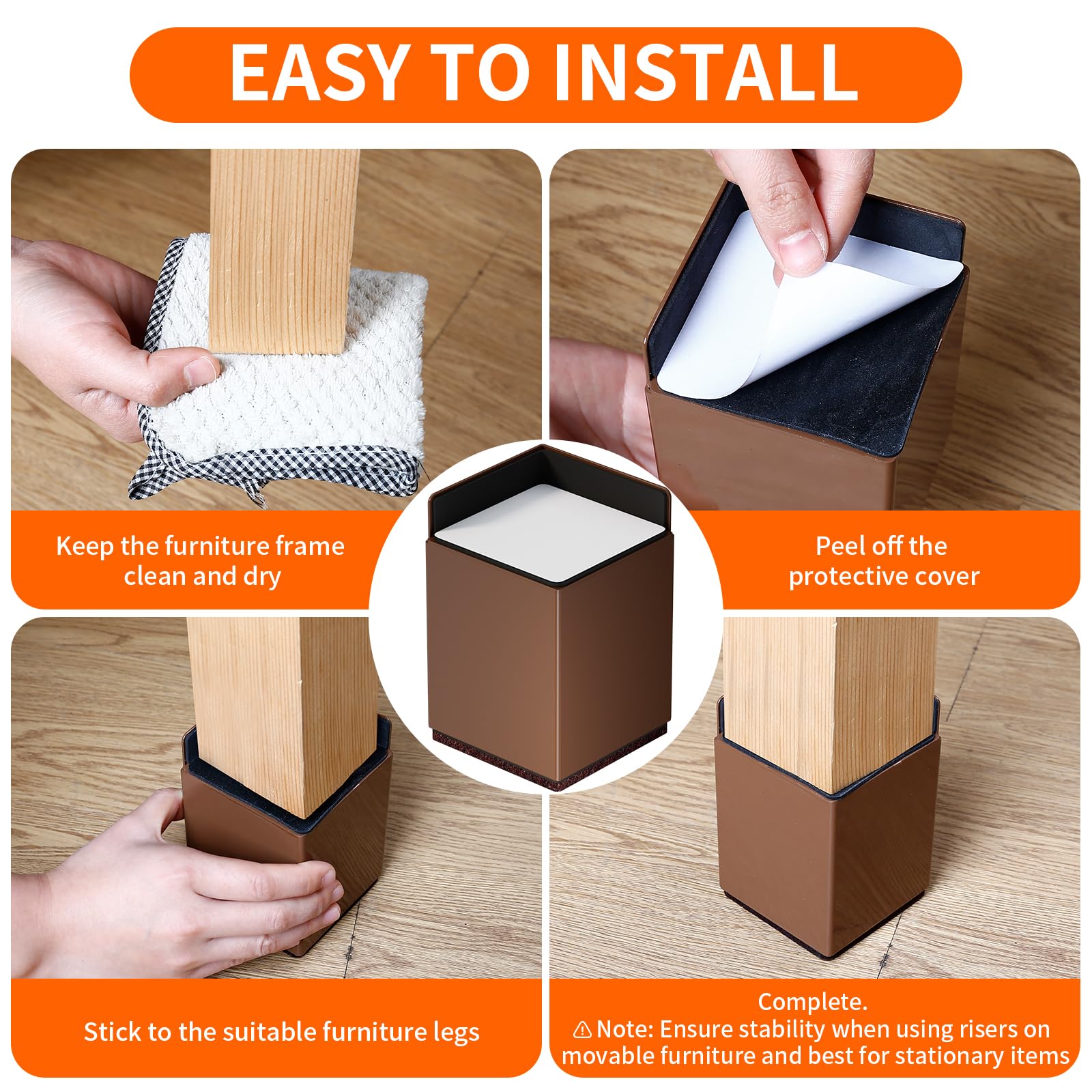 EASY TO INSTALL

Keep the furniture frame clean and dry

Peel off the protective cover

Stick to the suitable furniture legs

Complete.
⚠Note: Ensure stability when using risers on movable furniture and best for stationary items