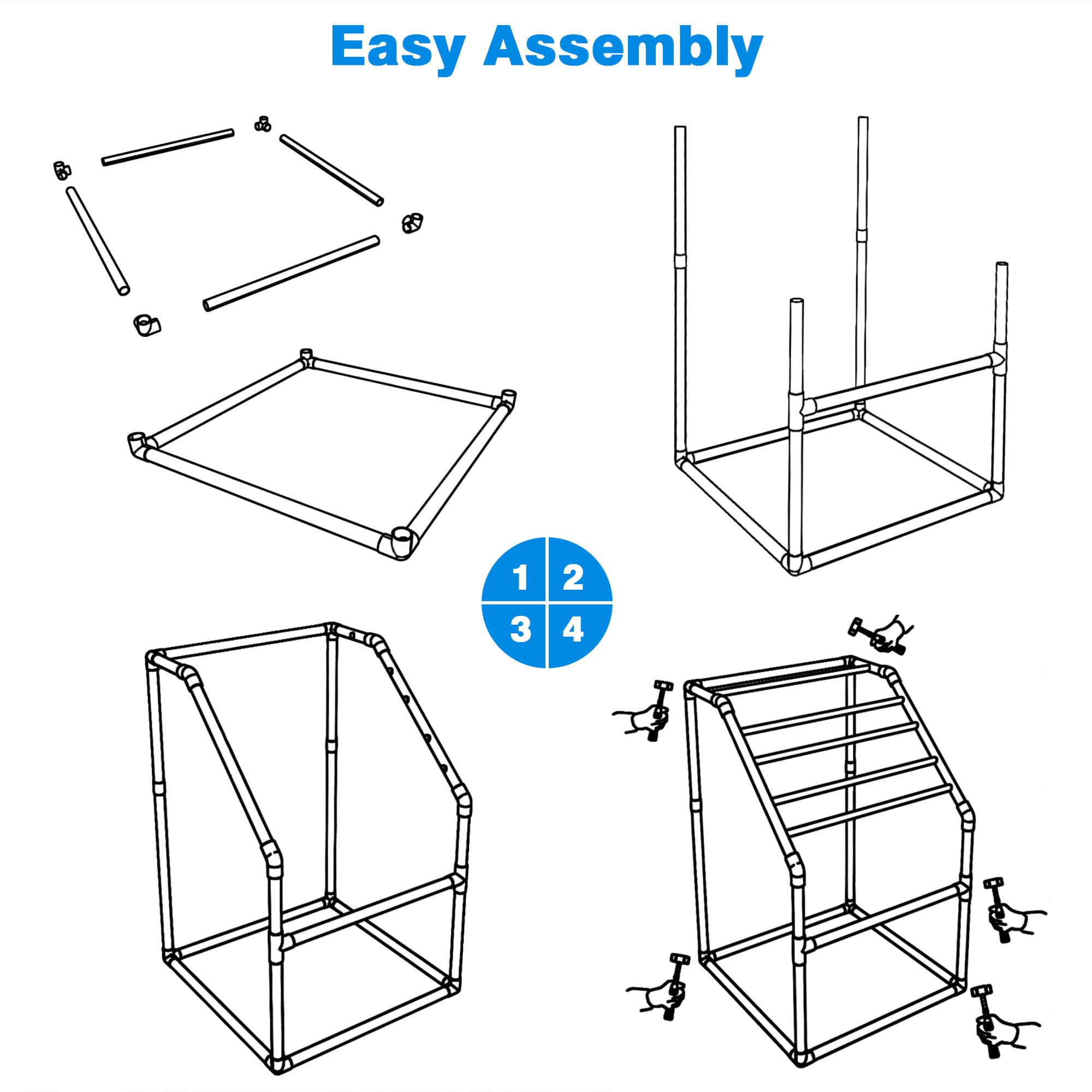 Easy Assembly

1
2
3
4