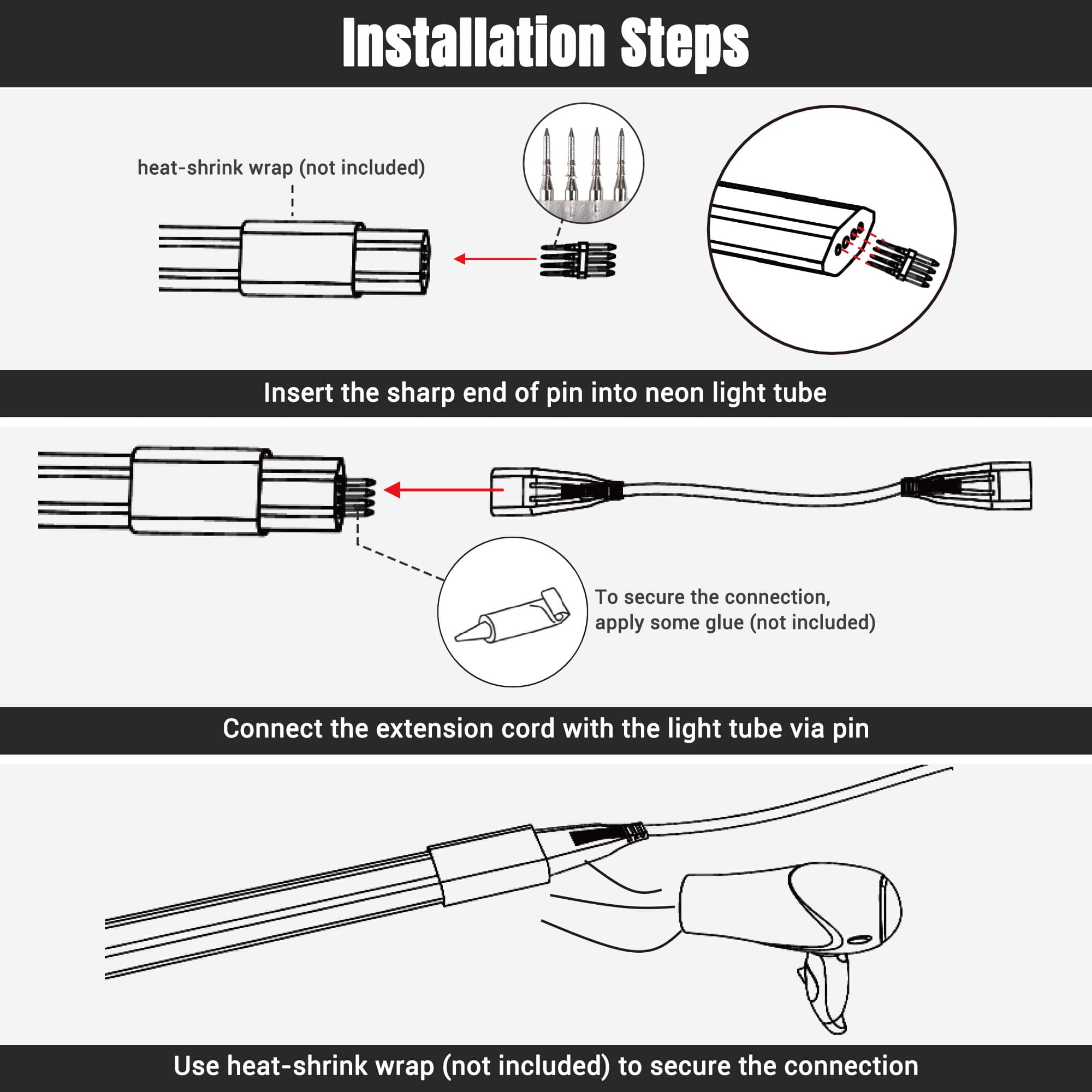 Installation Steps

heat-shrink wrap (not included)

Insert the sharp end of pin into neon light tube

To secure the connection, apply some glue (not included)

Connect the extension cord with the light tube via pin

Use heat-shrink wrap (not included) to secure the connection