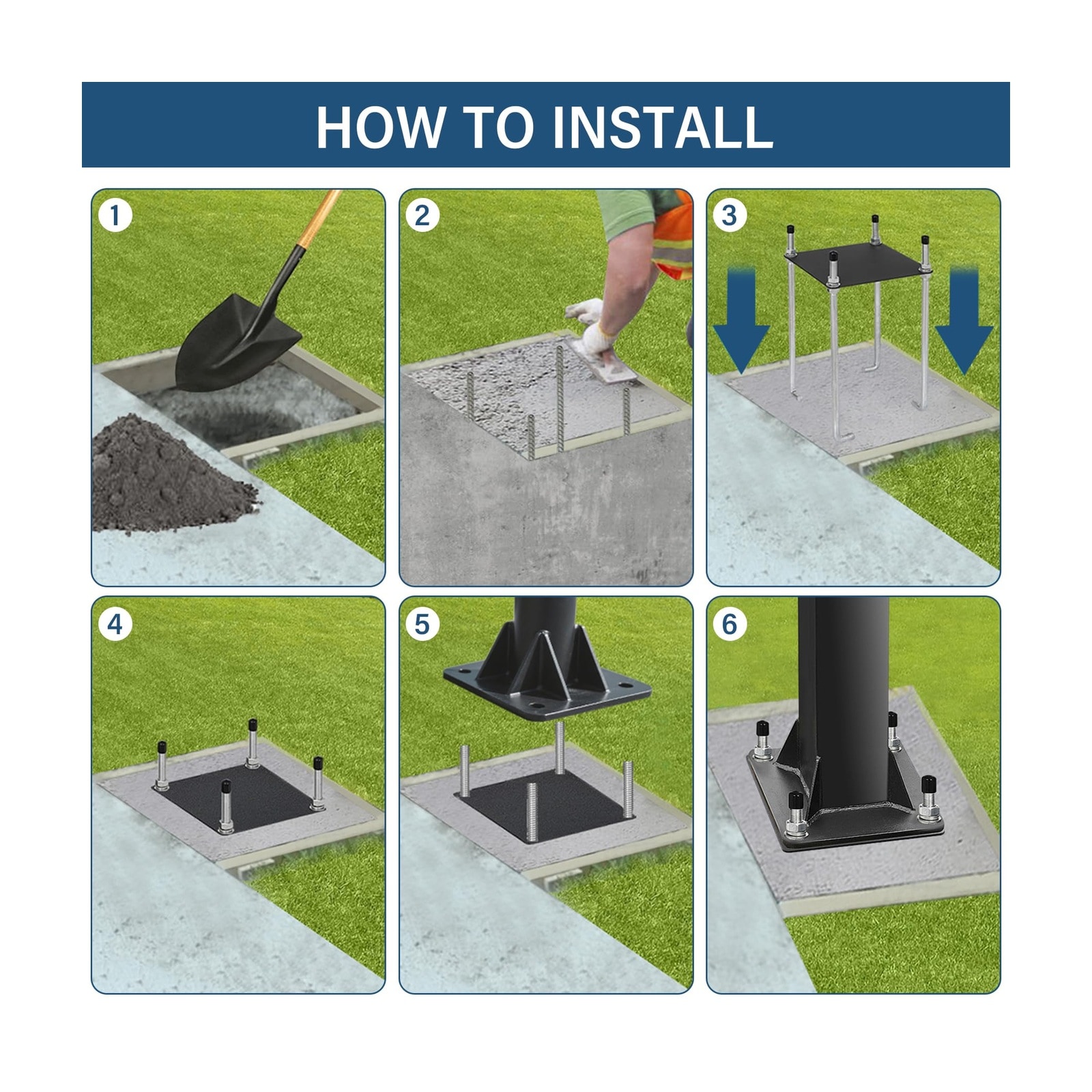 HOW TO INSTALL

1

2

3

4

5

6