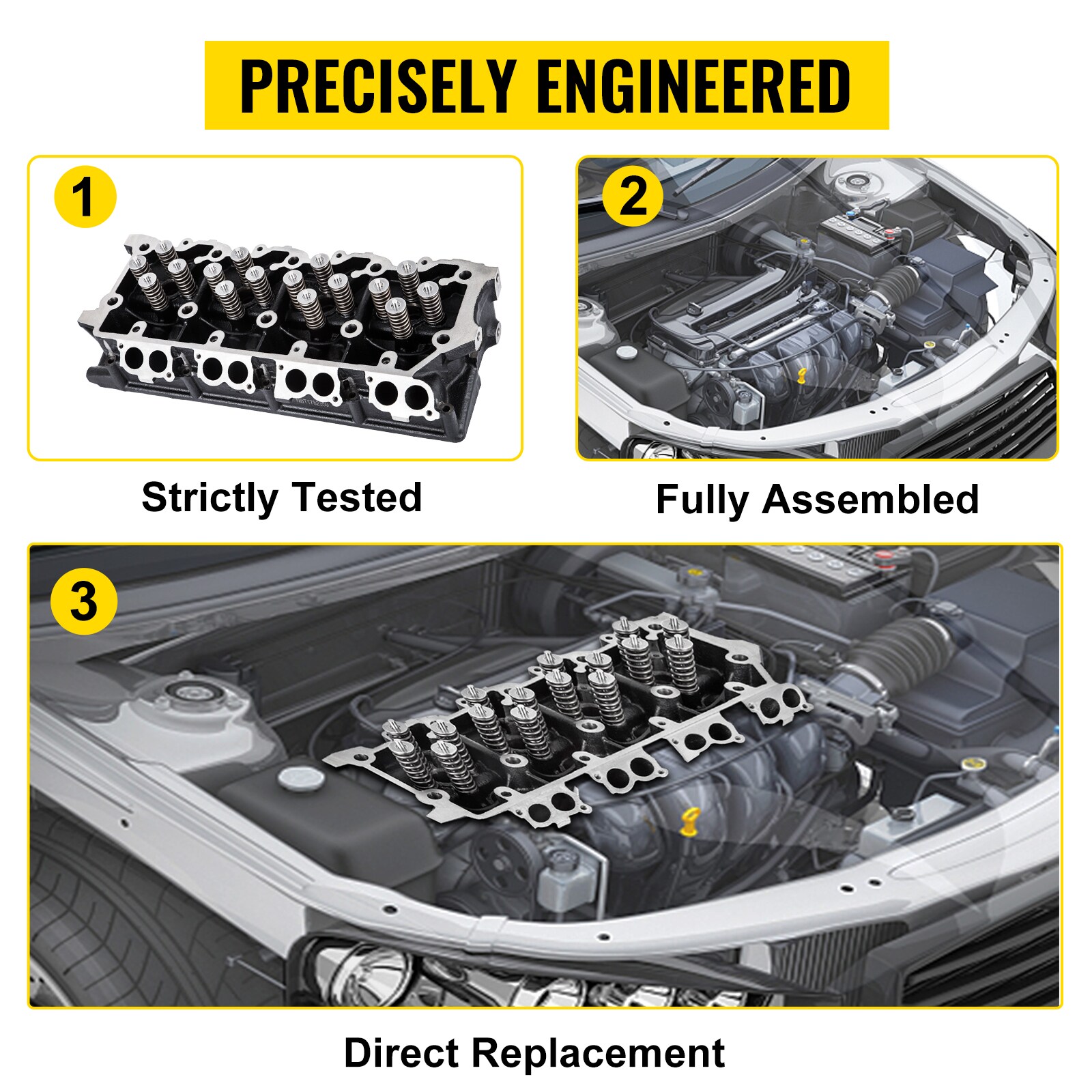 PRECISELY ENGINEERED

1

Strictly Tested

2

Fully Assembled

3

Direct Replacement