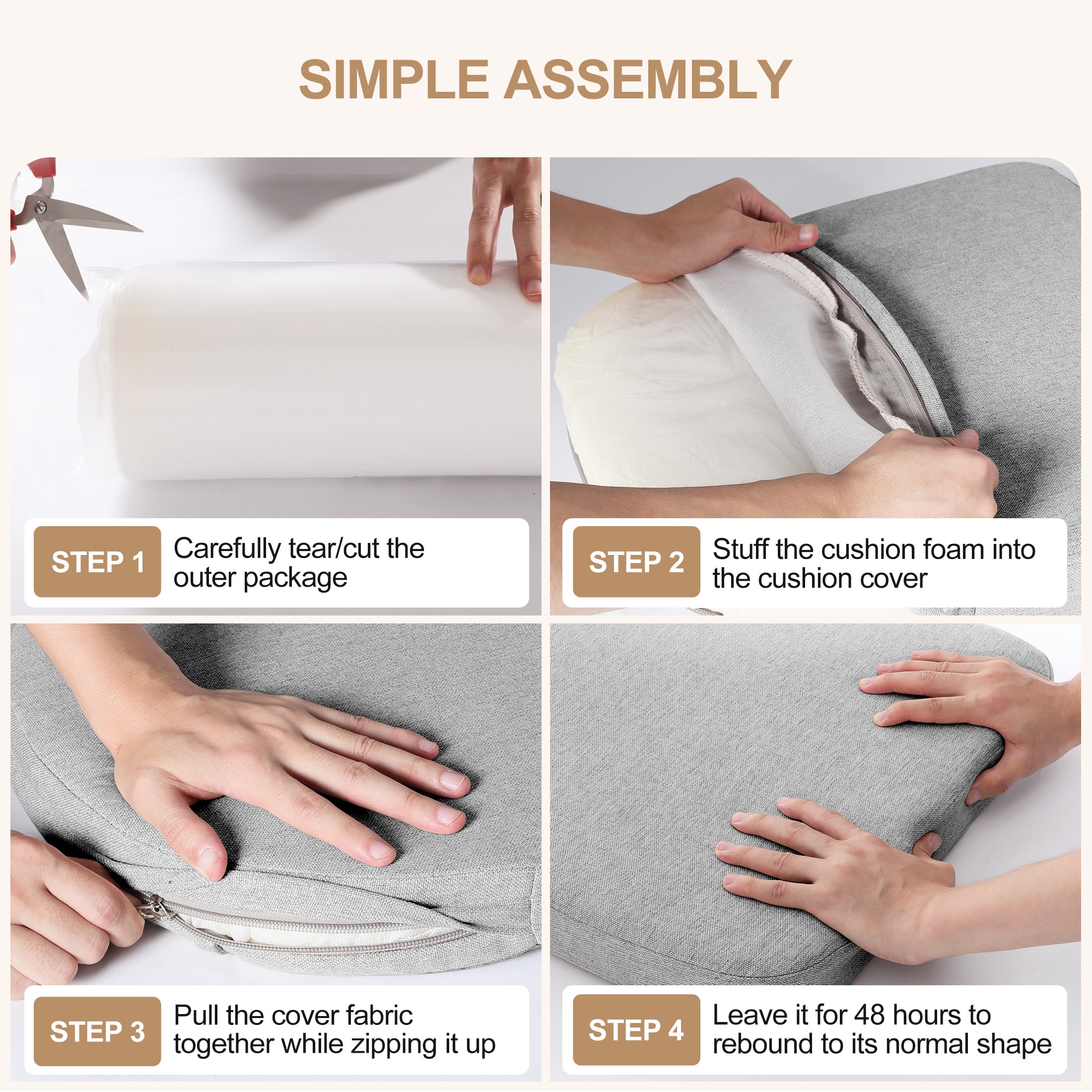 SIMPLE ASSEMBLY

STEP 1
Carefully tear/cut the outer package

STEP 2
Stuff the cushion foam into the cushion cover

STEP 3
Pull the cover fabric together while zipping it up

STEP 4
Leave it for 48 hours to rebound to its normal shape