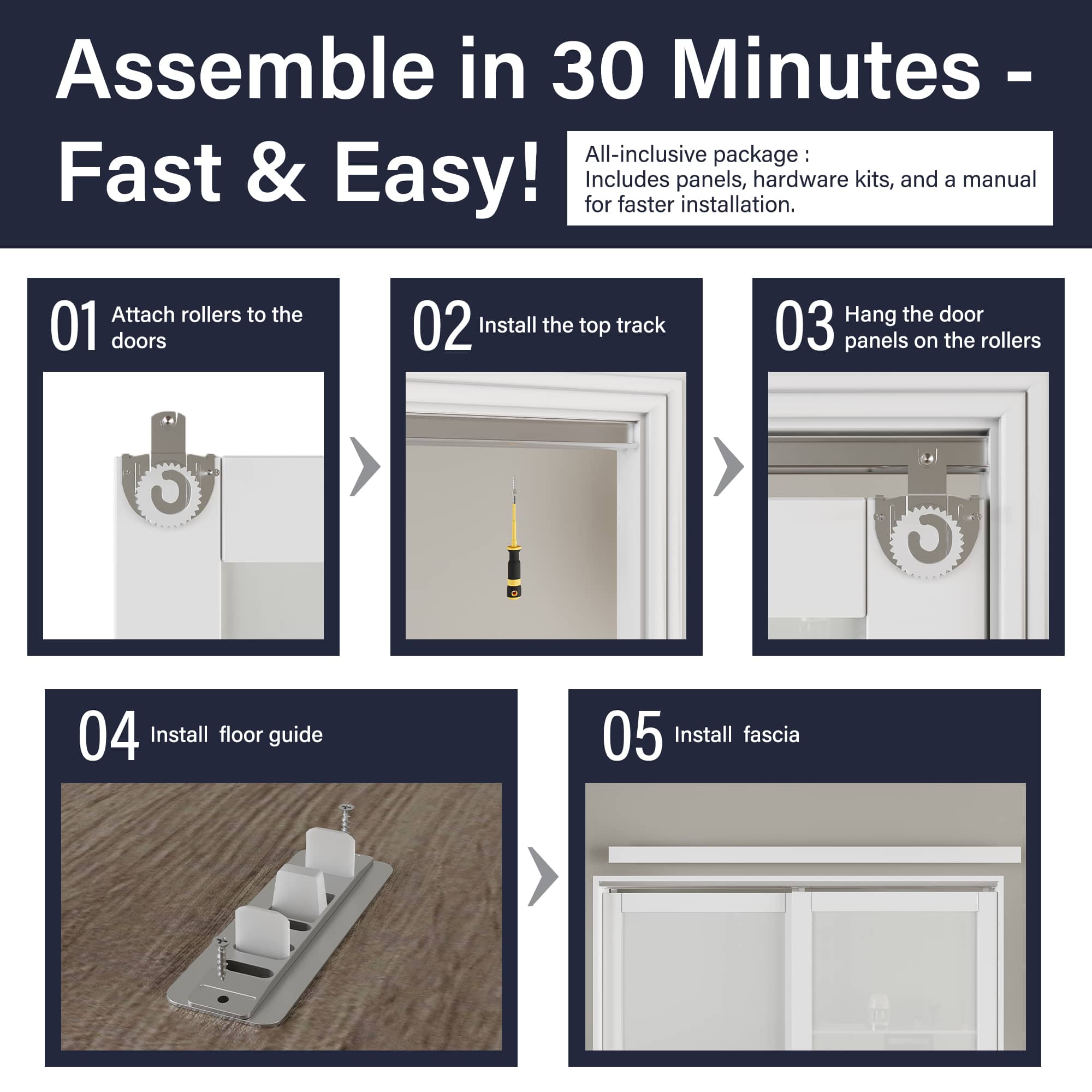 Assemble in 30 Minutes - Fast & Easy!

All-inclusive package :
Includes panels, hardware kits, and a manual for faster installation.

01 Attach rollers to the doors

02 Install the top track

03 Hang the door panels on the rollers

04 Install floor guide

05 Install fascia